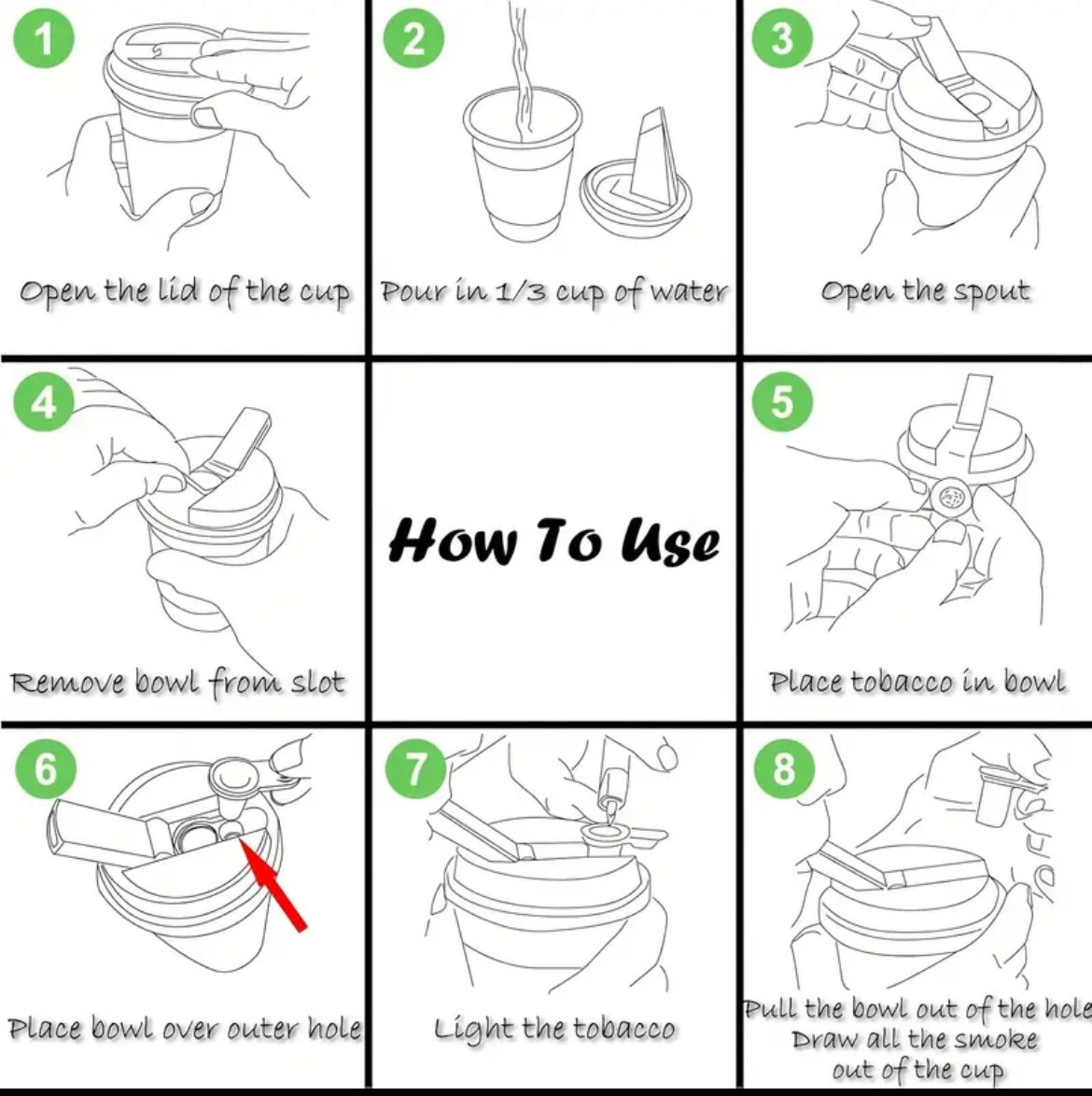 1
Open the lid of the cup

2
Pour in 1/3 cup of water

3
Open the spout

4
Remove bowl from slot

How To Use

5
Place tobacco in bowl

6
Place bowl over outer hole

7
Light the tobacco

8
Pull the bowl out of the hole
Draw all the smoke out of the cup