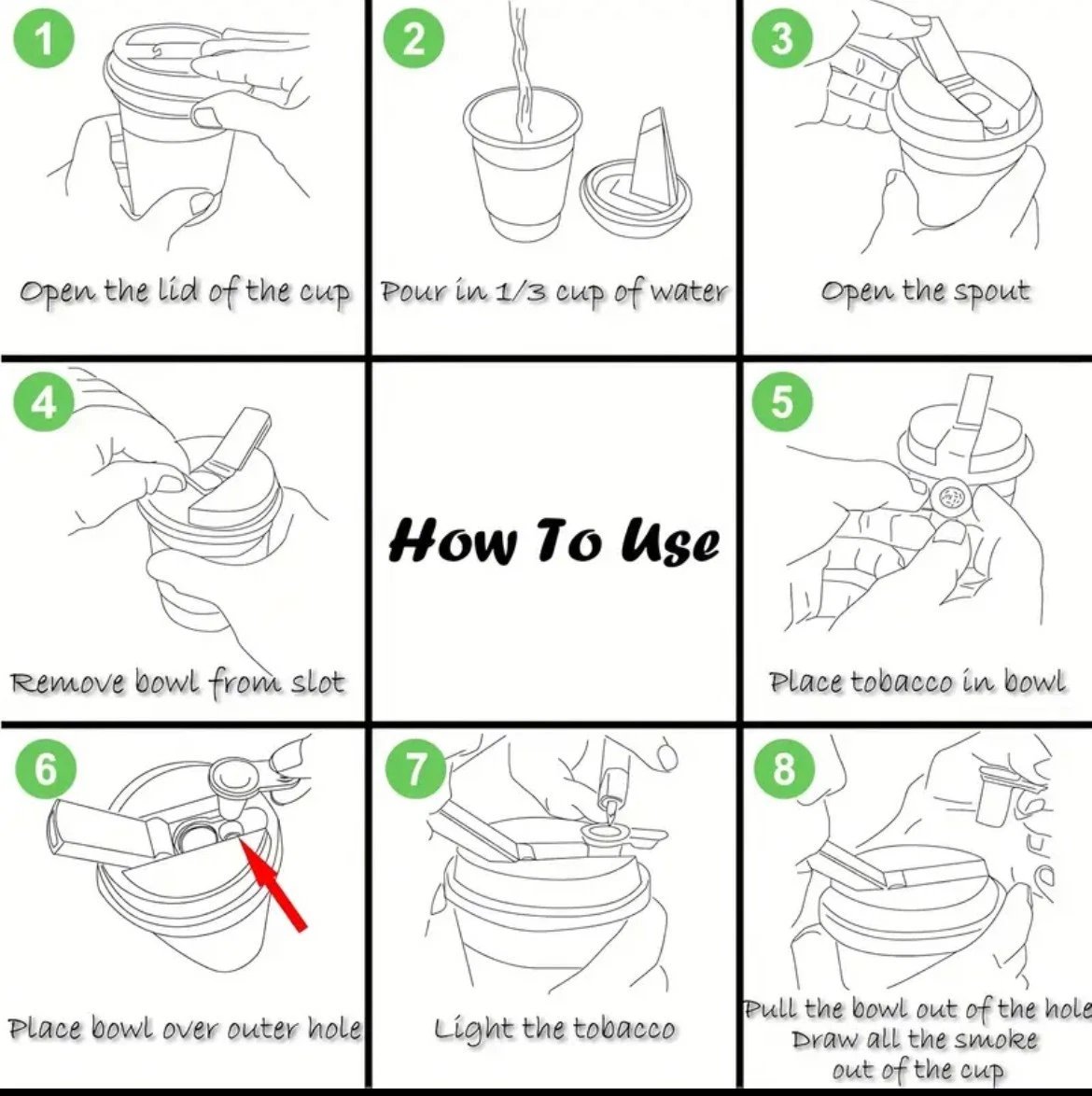 1
Open the lid of the cup

2
Pour in 1/3 cup of water

3
Open the spout

4
Remove bowl from slot

How To Use

5
Place tobacco in bowl

6
Place bowl over outer hole

7
Light the tobacco

8
Pull the bowl out of the hole
Draw all the smoke
out of the cup