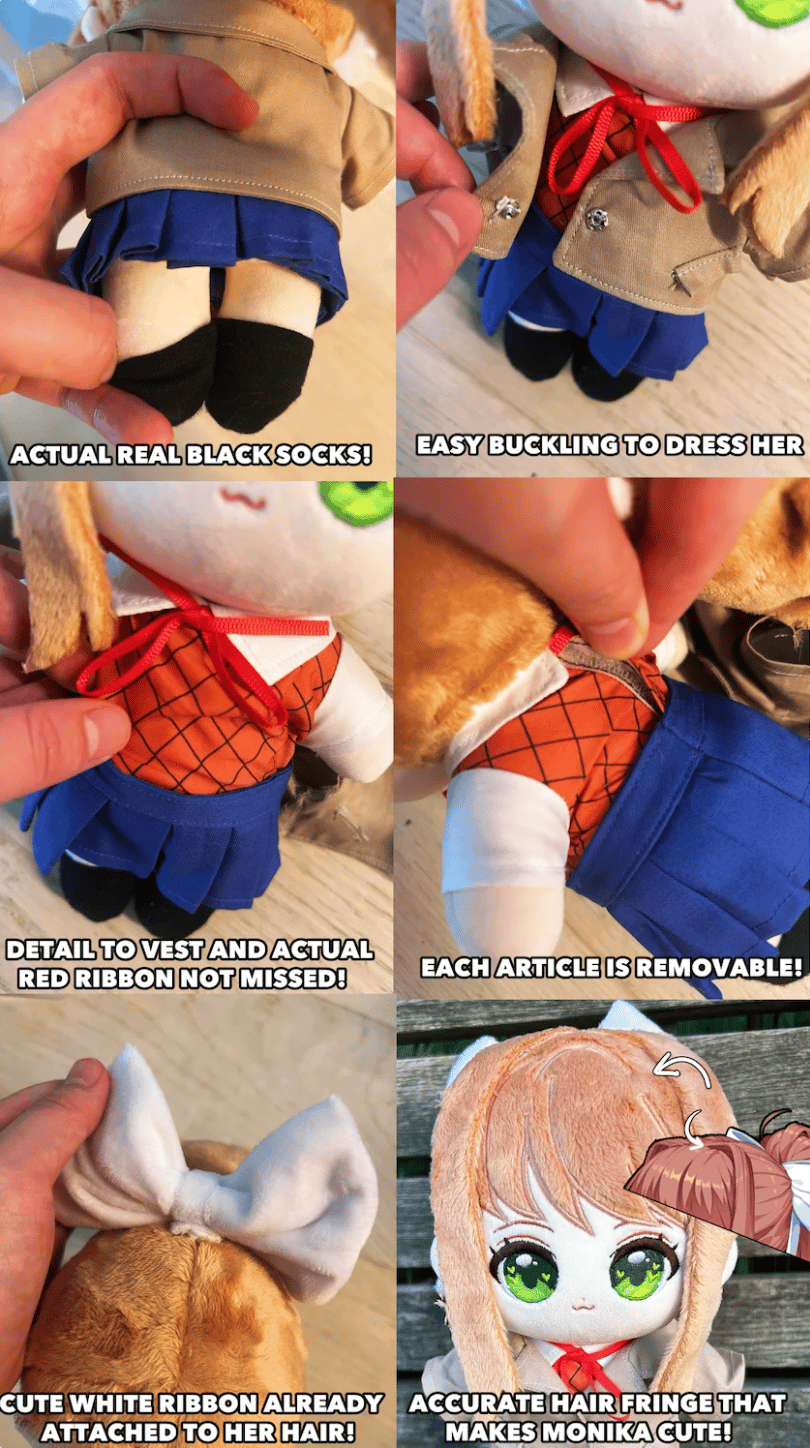 ACTUAL REAL BLACK SOCKS!

EASY BUCKLING TO DRESS HER

DETAIL TO VEST AND ACTUAL RED RIBBON NOT MISSED!

EACH ARTICLE IS REMOVABLE!

CUTE WHITE RIBBON ALREADY ATTACHED TO HER HAIR!

ACCURATE HAIR FRINGE THAT MAKES MONIKA CUTE!