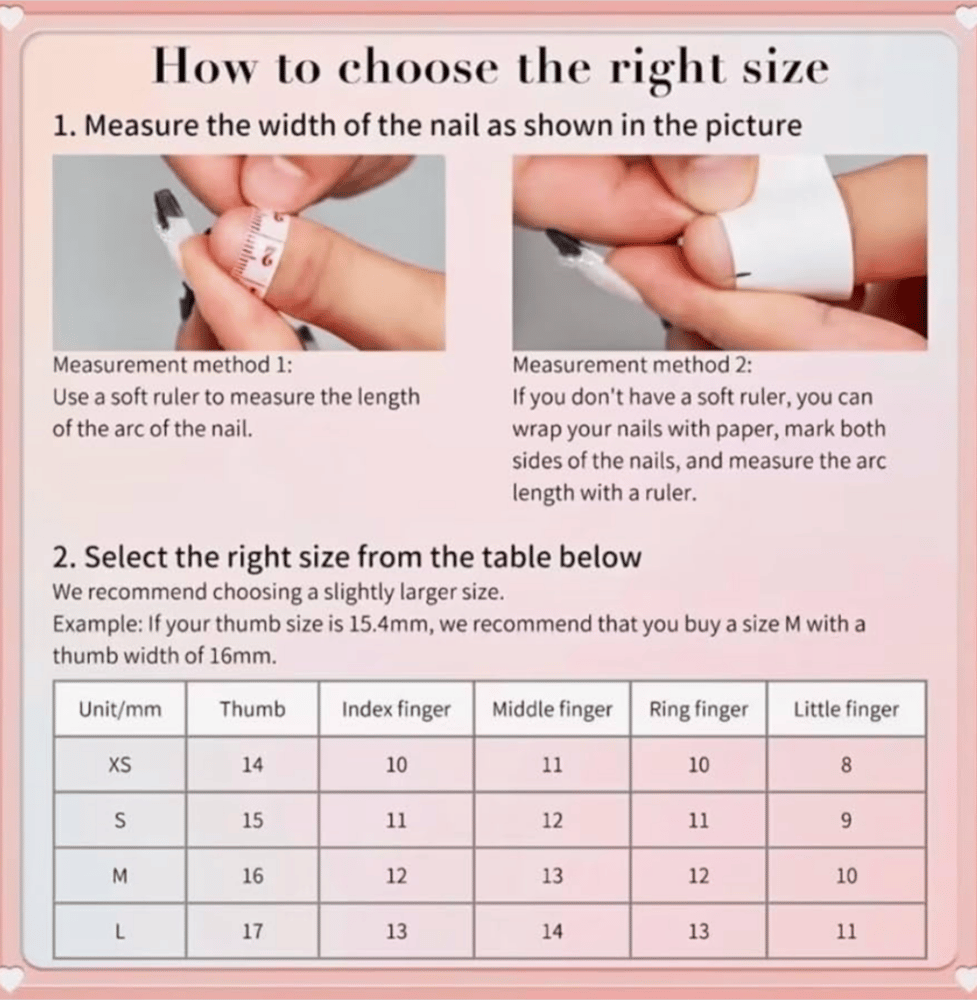 How to choose the right size

1. Measure the width of the nail as shown in the picture

Measurement method 1:
Use a soft ruler to measure the length of the arc of the nail.

Measurement method 2:
If you don't have a soft ruler, you can wrap your nails with paper, mark both sides of the nails, and measure the arc length with a ruler.

2. Select the right size from the table below

We recommend choosing a slightly larger size.
Example: If your thumb size is 15.4mm, we recommend that you buy a size M with a thumb width of 16mm.

| Unit/mm | Thumb | Index finger | Middle finger | Ring finger | Little finger |
|---|---|---|---|---|---|
| XS | 14 | 10 | 11 | 10 | 8 |
| S | 15 | 11 | 12 | 11 | 9 |
| M | 16 | 12 | 13 | 12 | 10 |
| L | 17 | 13 | 14 | 13 | 11 |