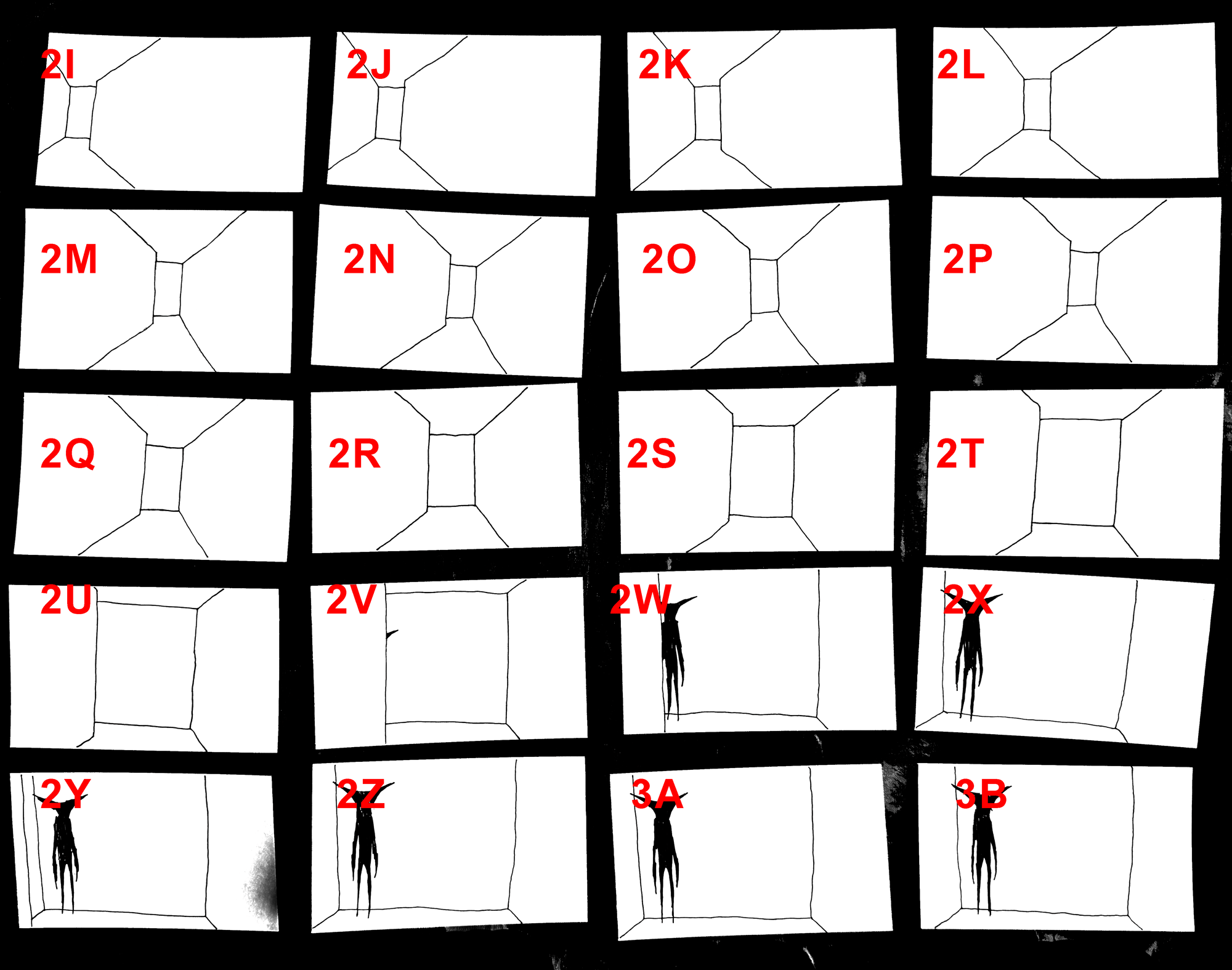 2I

2J

2K

2L

2M

2N

2O

2P

2Q

2R

2S

2T

2U

2V

2W

2X

2Y

2Z

3A

3B