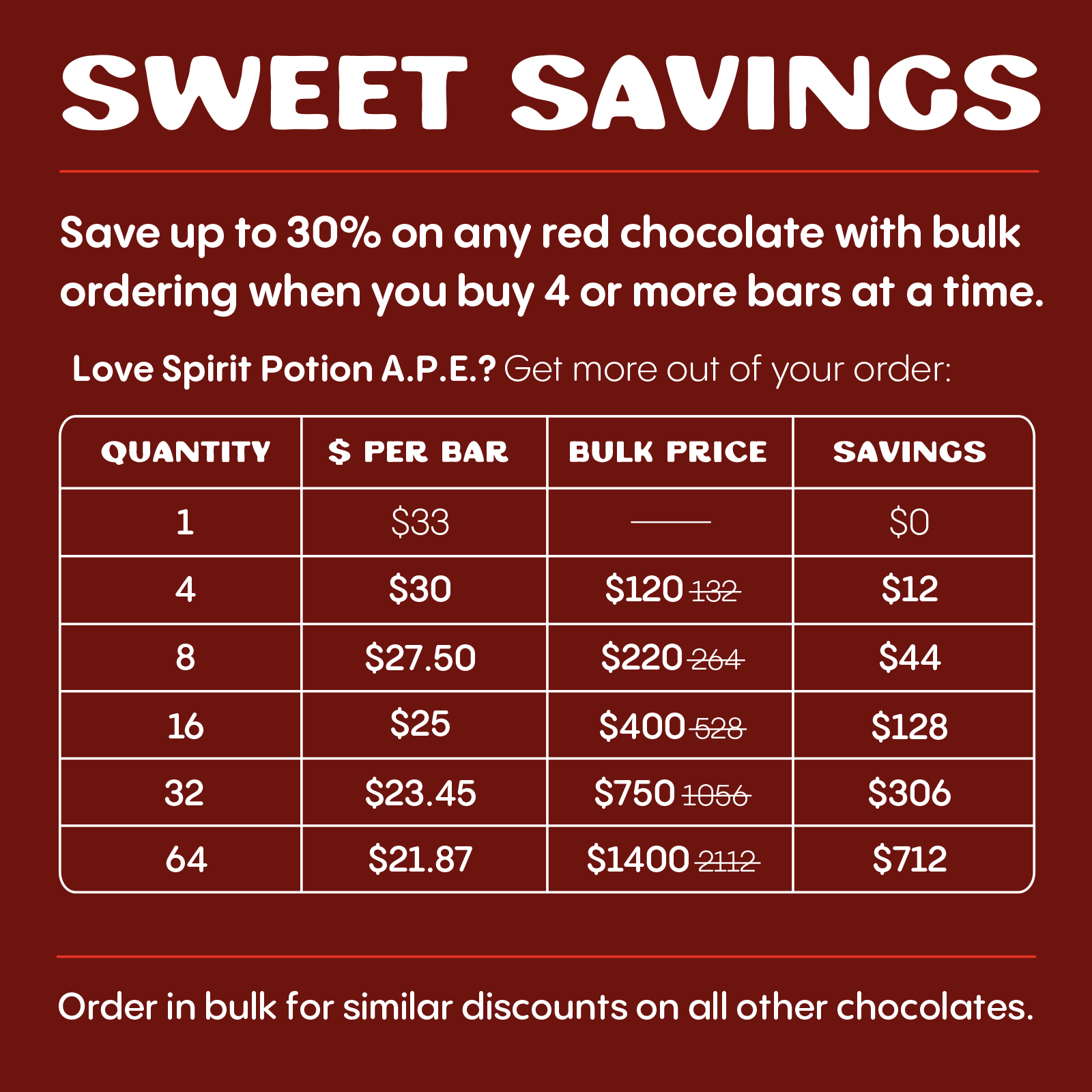 SWEET SAVINGS

Save up to 30% on any red chocolate with bulk ordering when you buy 4 or more bars at a time.

Love Spirit Potion A.P.E.? Get more out of your order:

| QUANTITY | $ PER BAR | BULK PRICE | SAVINGS |
|---|---|---|---|
| 1 | $33 | —— | $0 |
| 4 | $30 | $120 ~~132~~ | $12 |
| 8 | $27.50 | $220 ~~264~~ | $44 |
| 16 | $25 | $400 ~~528~~ | $128 |
| 32 | $23.45 | $750 ~~1056~~ | $306 |
| 64 | $21.87 | $1400 ~~2112~~ | $712 |

Order in bulk for similar discounts on all other chocolates.