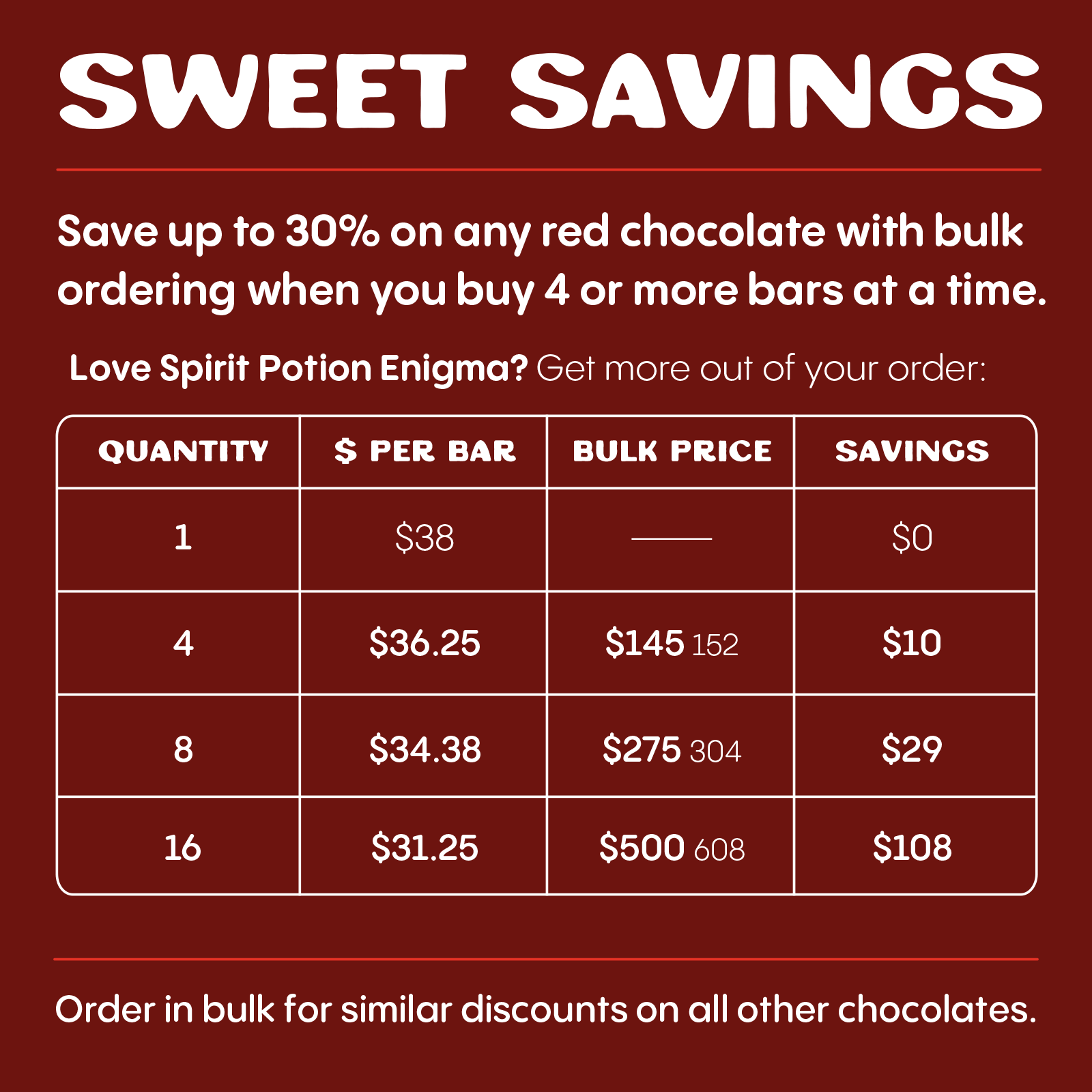 SWEET SAVINGS

Save up to 30% on any red chocolate with bulk ordering when you buy 4 or more bars at a time.

Love Spirit Potion Enigma? Get more out of your order:

| QUANTITY | $ PER BAR | BULK PRICE | SAVINGS |
|---|---|---|---|
| 1 | $38 | —— | $0 |
| 4 | $36.25 | $145 152 | $10 |
| 8 | $34.38 | $275 304 | $29 |
| 16 | $31.25 | $500 608 | $108 |

Order in bulk for similar discounts on all other chocolates.