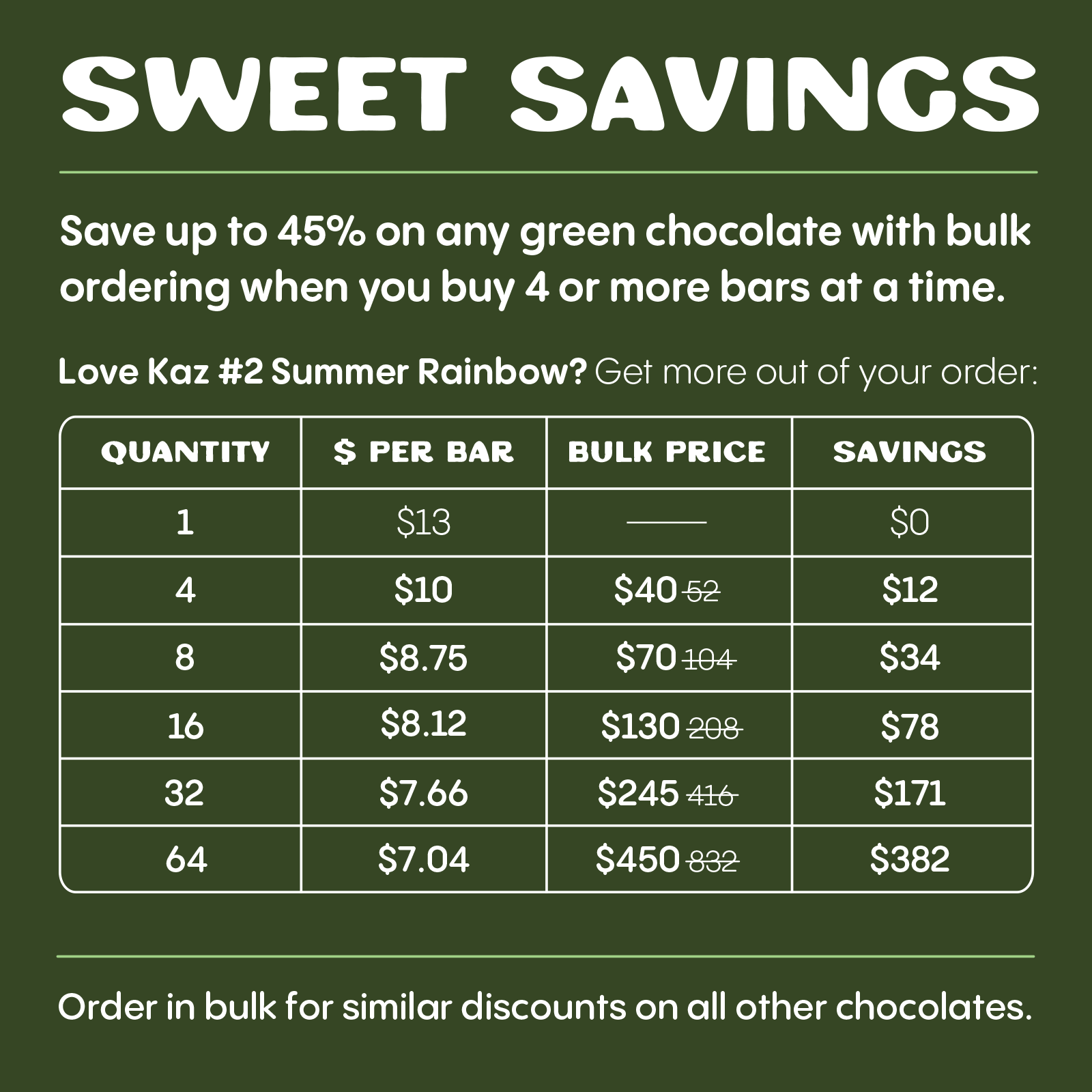 SWEET SAVINGS

Save up to 45% on any green chocolate with bulk ordering when you buy 4 or more bars at a time.

Love Kaz #2 Summer Rainbow? Get more out of your order:

| QUANTITY | $ PER BAR | BULK PRICE | SAVINGS |
|---|---|---|---|
| 1 | $13 | —— | $0 |
| 4 | $10 | $40 ~~52~~ | $12 |
| 8 | $8.75 | $70 ~~104~~ | $34 |
| 16 | $8.12 | $130 ~~208~~ | $78 |
| 32 | $7.66 | $245 ~~416~~ | $171 |
| 64 | $7.04 | $450 ~~832~~ | $382 |

Order in bulk for similar discounts on all other chocolates.