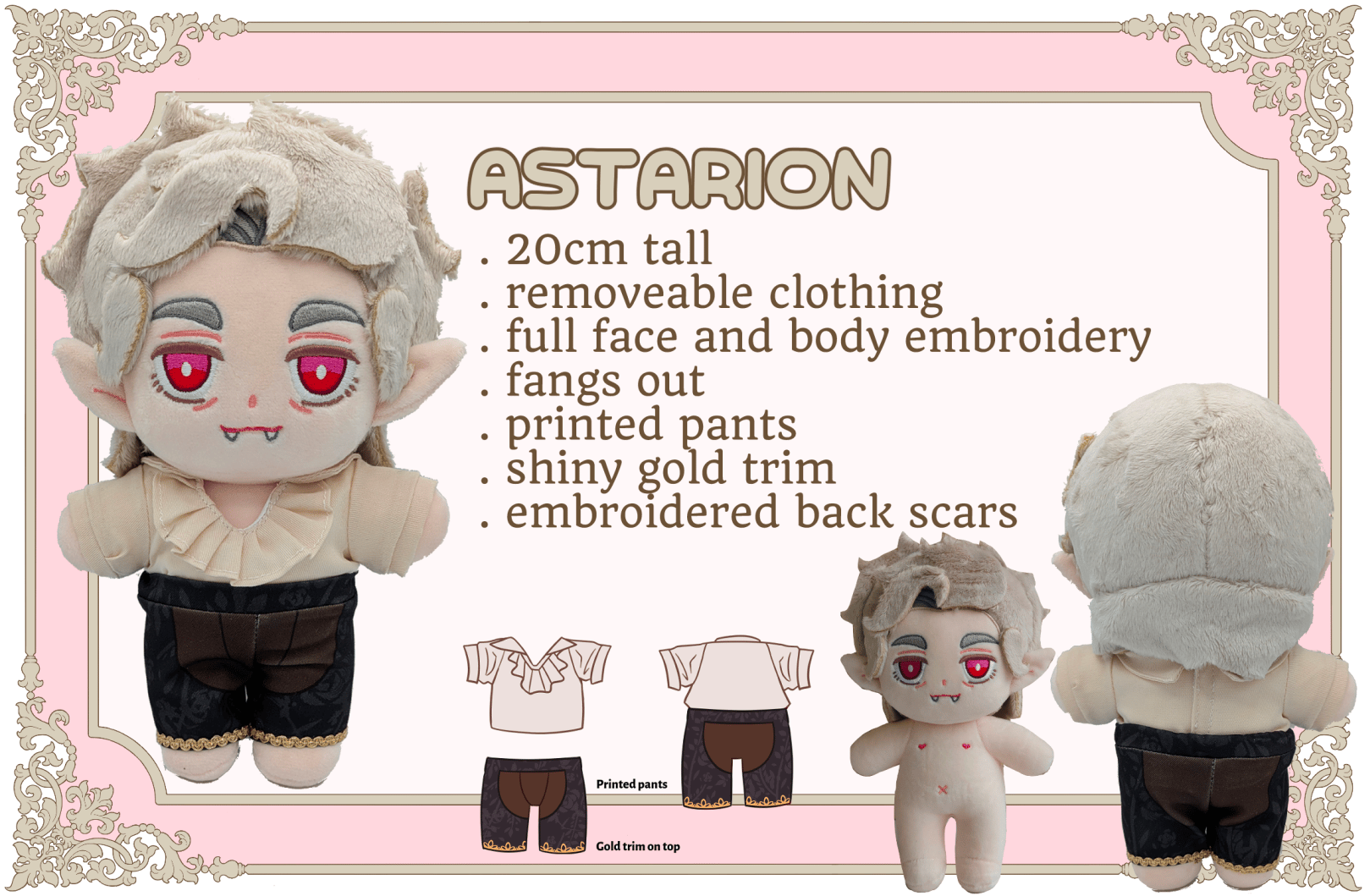 ASTARION
. 20cm tall
. removeable clothing
. full face and body embroidery
. fangs out
. printed pants
. shiny gold trim
. embroidered back scars

Printed pants

Gold trim on top