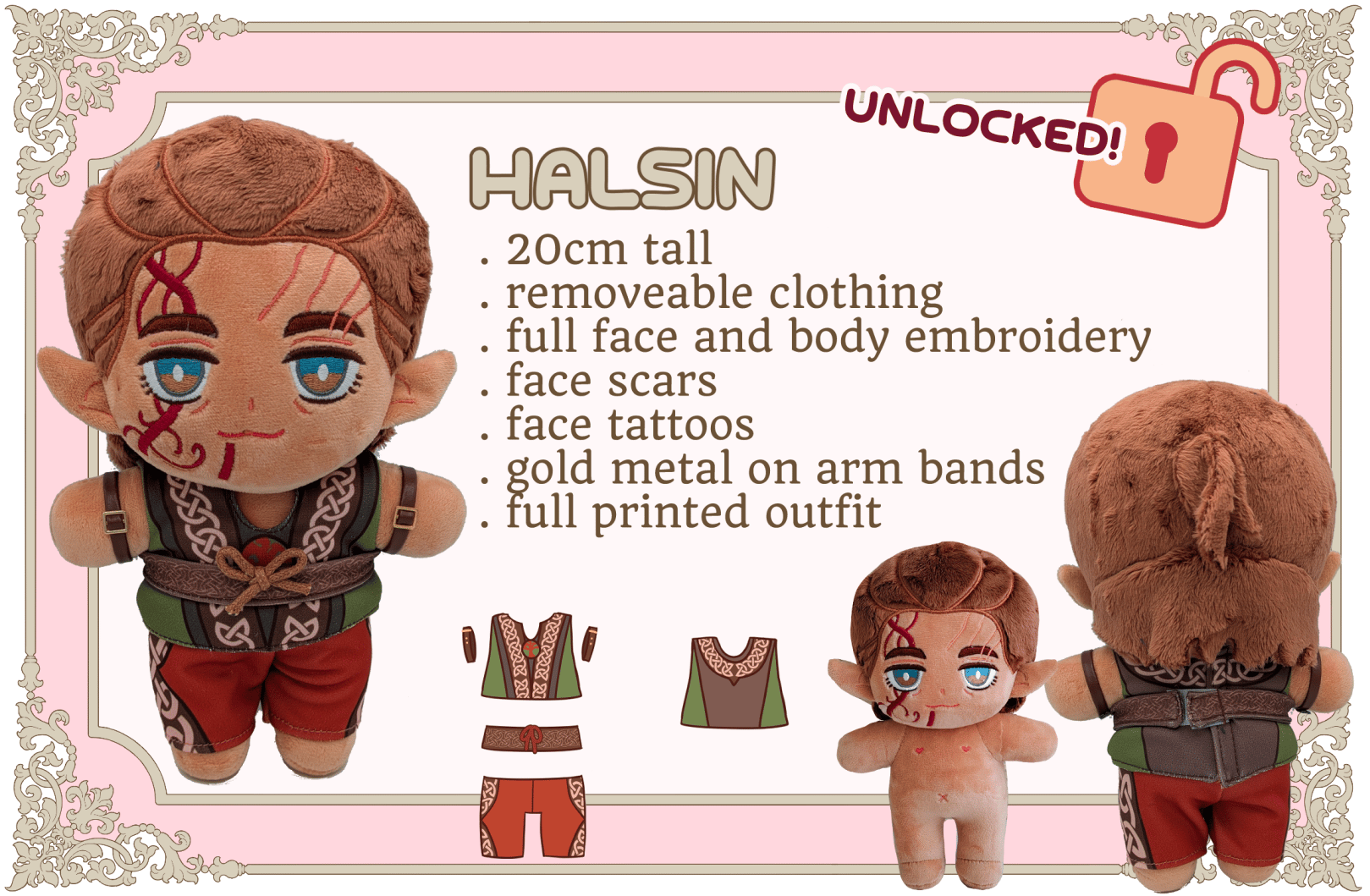 UNLOCKED!

HALSIN

. 20cm tall
. removeable clothing
. full face and body embroidery
. face scars
. face tattoos
. gold metal on arm bands
. full printed outfit