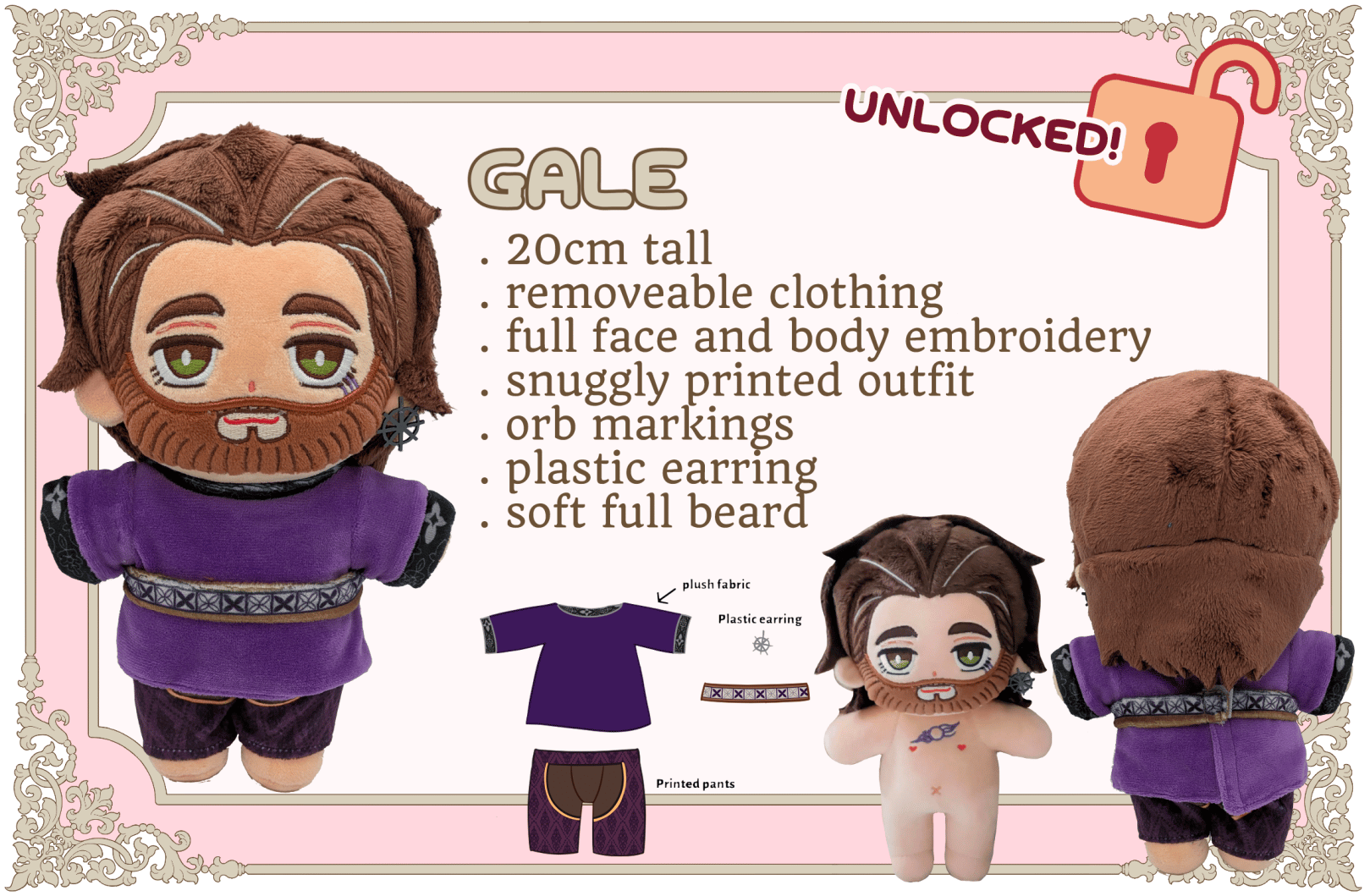 UNLOCKED!

GALE

. 20cm tall
. removeable clothing
. full face and body embroidery
. snuggly printed outfit
. orb markings
. plastic earring
. soft full beard

plush fabric

Plastic earring

Printed pants