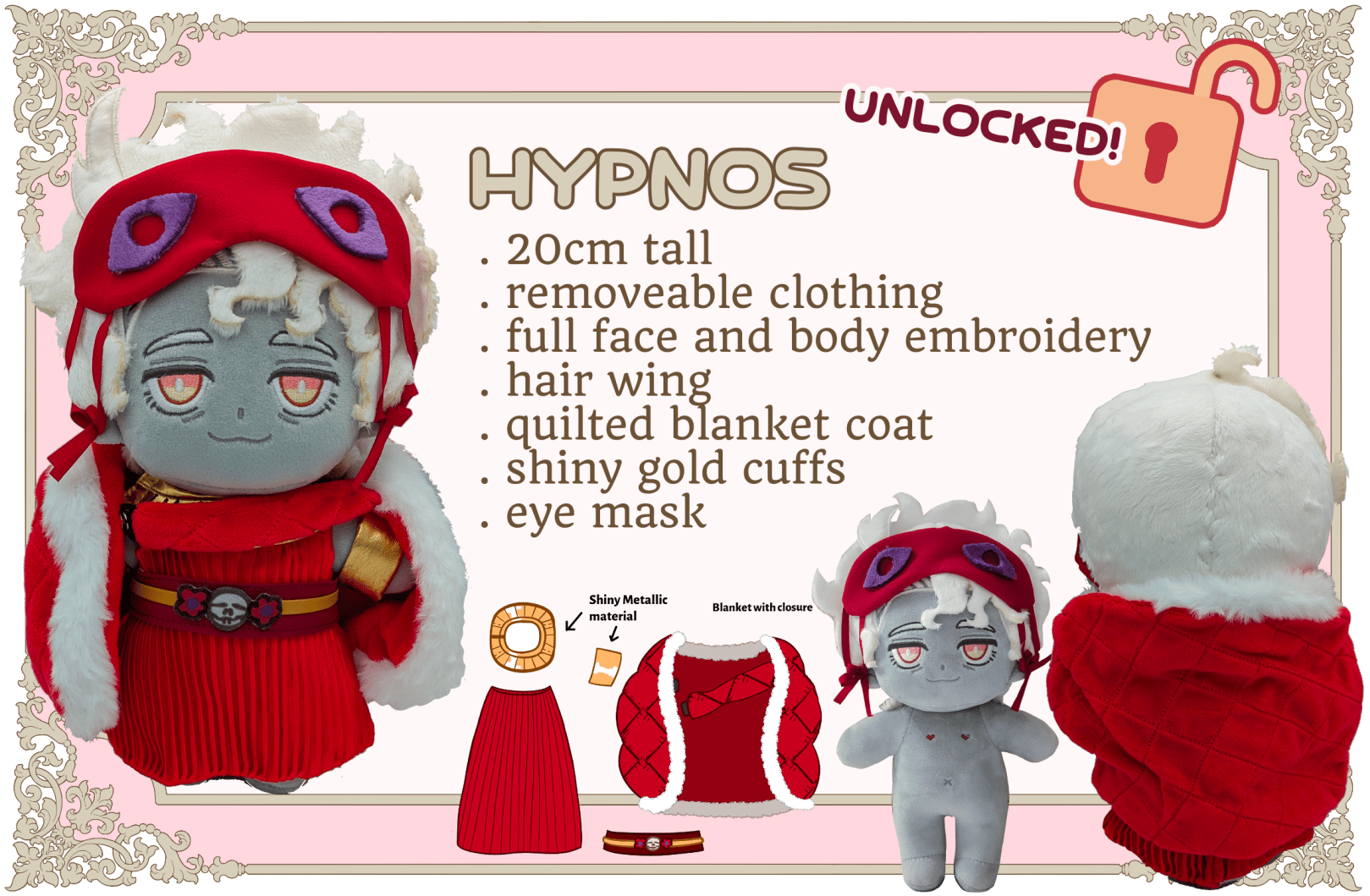 UNLOCKED!

HYPNOS

. 20cm tall
. removeable clothing
. full face and body embroidery
. hair wing
. quilted blanket coat
. shiny gold cuffs
. eye mask

Shiny Metallic material

Blanket with closure