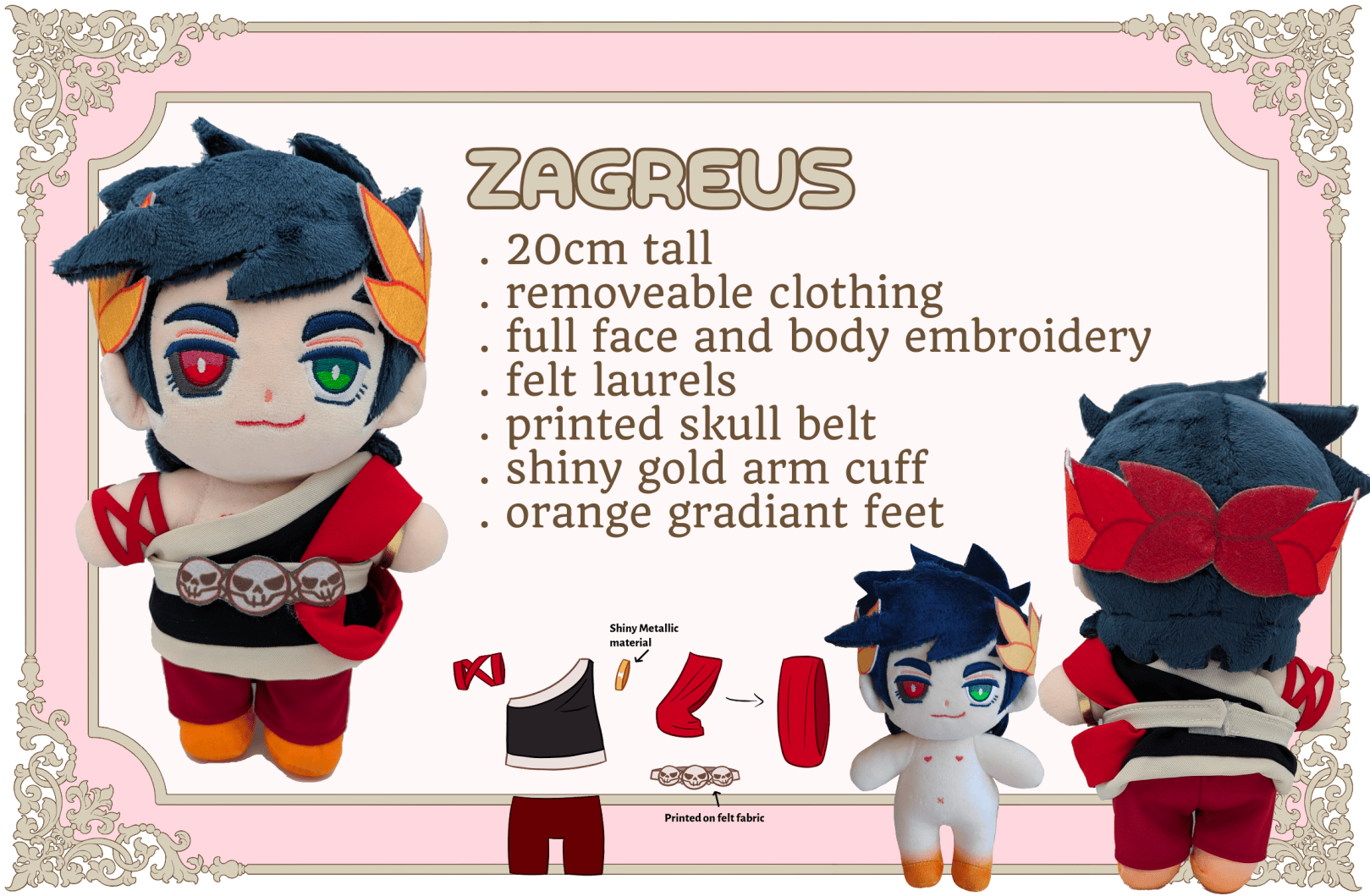 ZAGREUS

. 20cm tall
. removeable clothing
. full face and body embroidery
. felt laurels
. printed skull belt
. shiny gold arm cuff
. orange gradiant feet

Shiny Metallic material

Printed on felt fabric