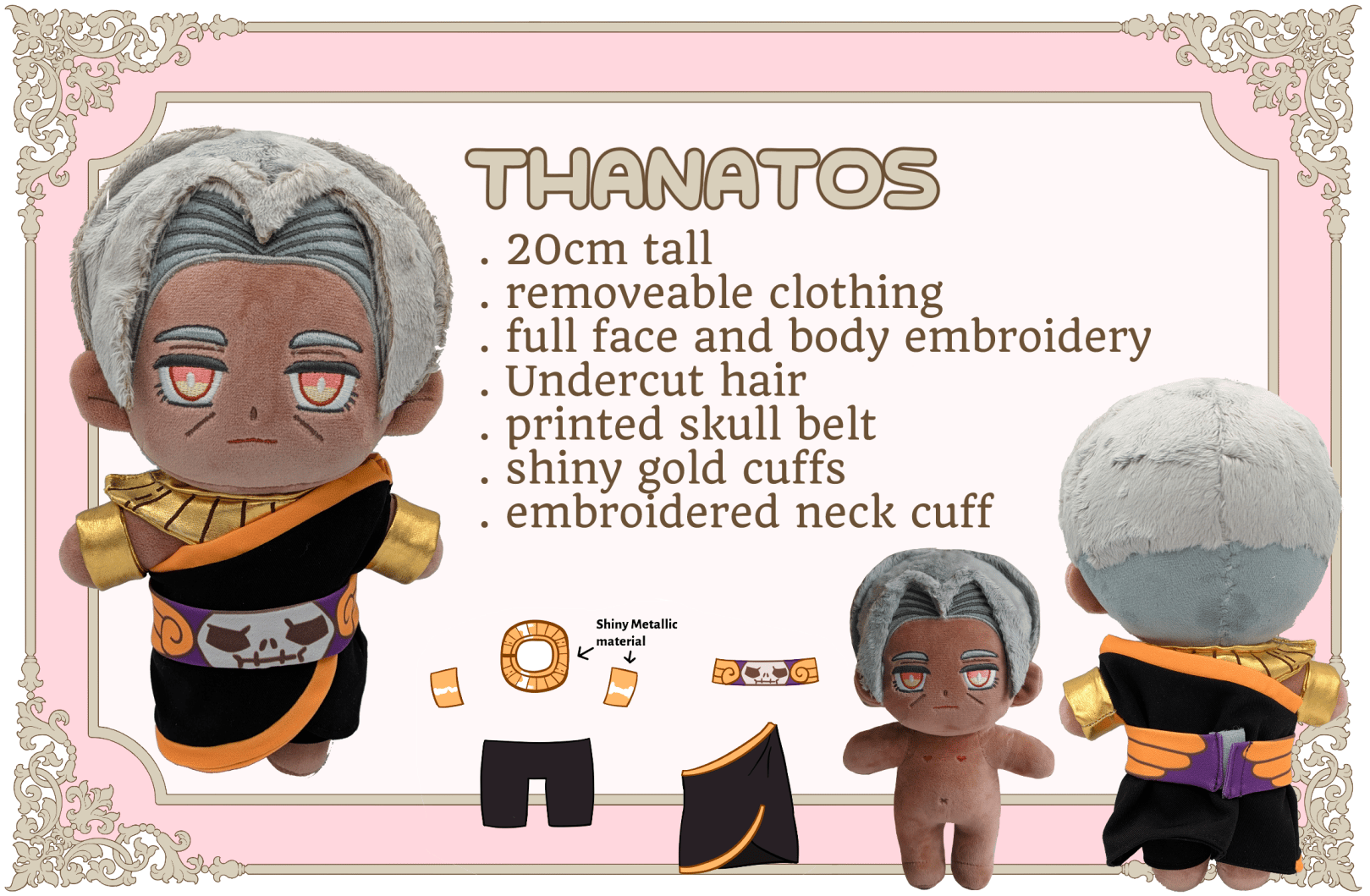 THANATOS

. 20cm tall
. removeable clothing
. full face and body embroidery
. Undercut hair
. printed skull belt
. shiny gold cuffs
. embroidered neck cuff

Shiny Metallic material