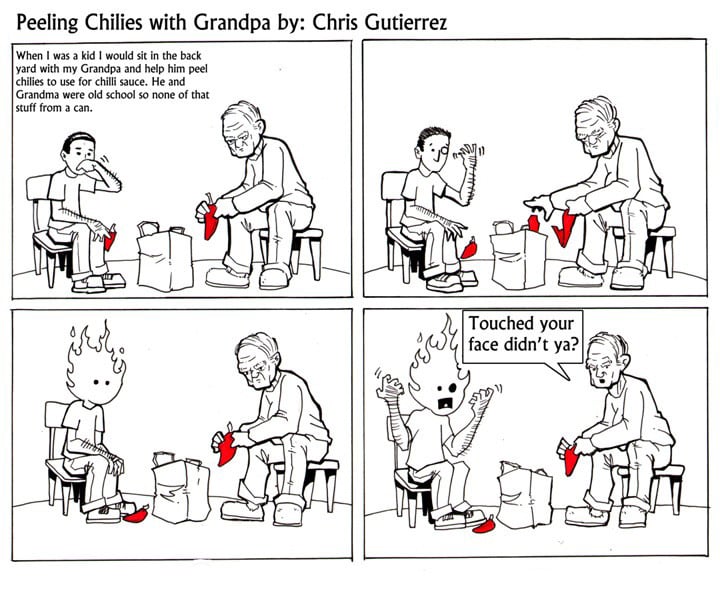 Peeling Chilies with Grandpa by: Chris Gutierrez

When I was a kid I would sit in the back yard with my Grandpa and help him peel chilies to use for chilli sauce. He and Grandma were old school so none of that stuff from a can.

Touched your face didn't ya?