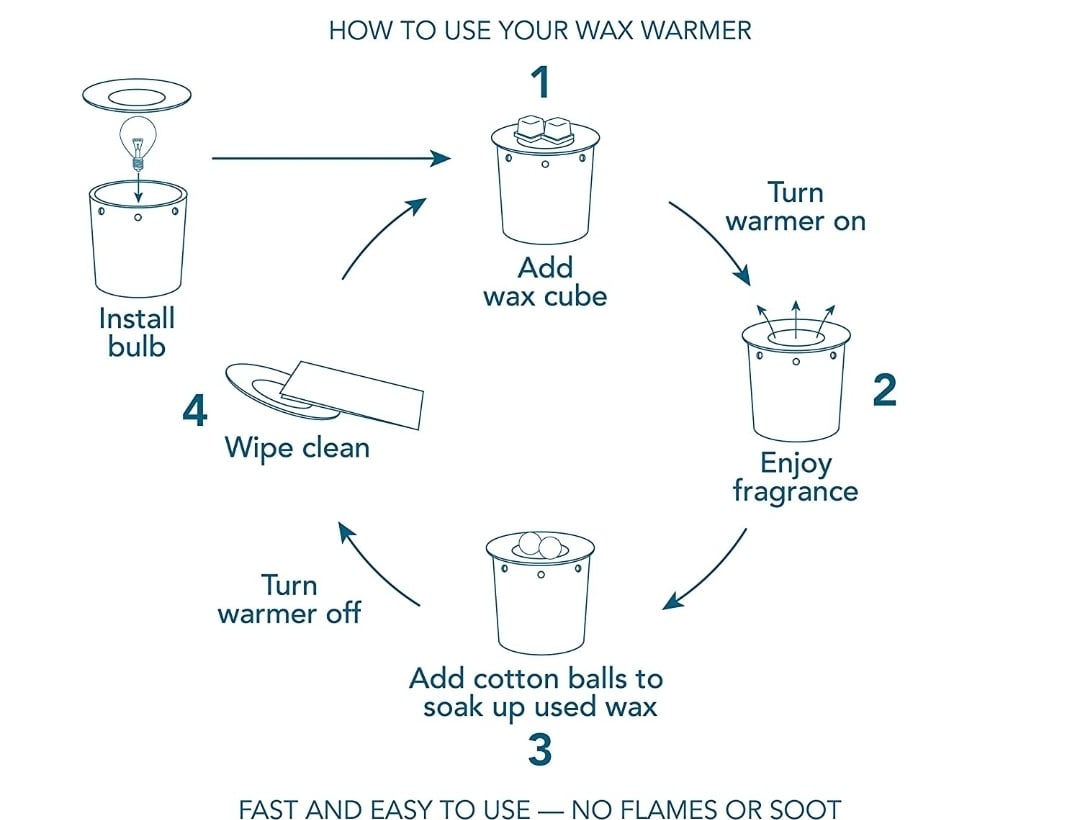 HOW TO USE YOUR WAX WARMER

Install bulb

1

Add wax cube

Turn warmer on

2

Enjoy fragrance

Add cotton balls to soak up used wax

3

Turn warmer off

4

Wipe clean

FAST AND EASY TO USE — NO FLAMES OR SOOT