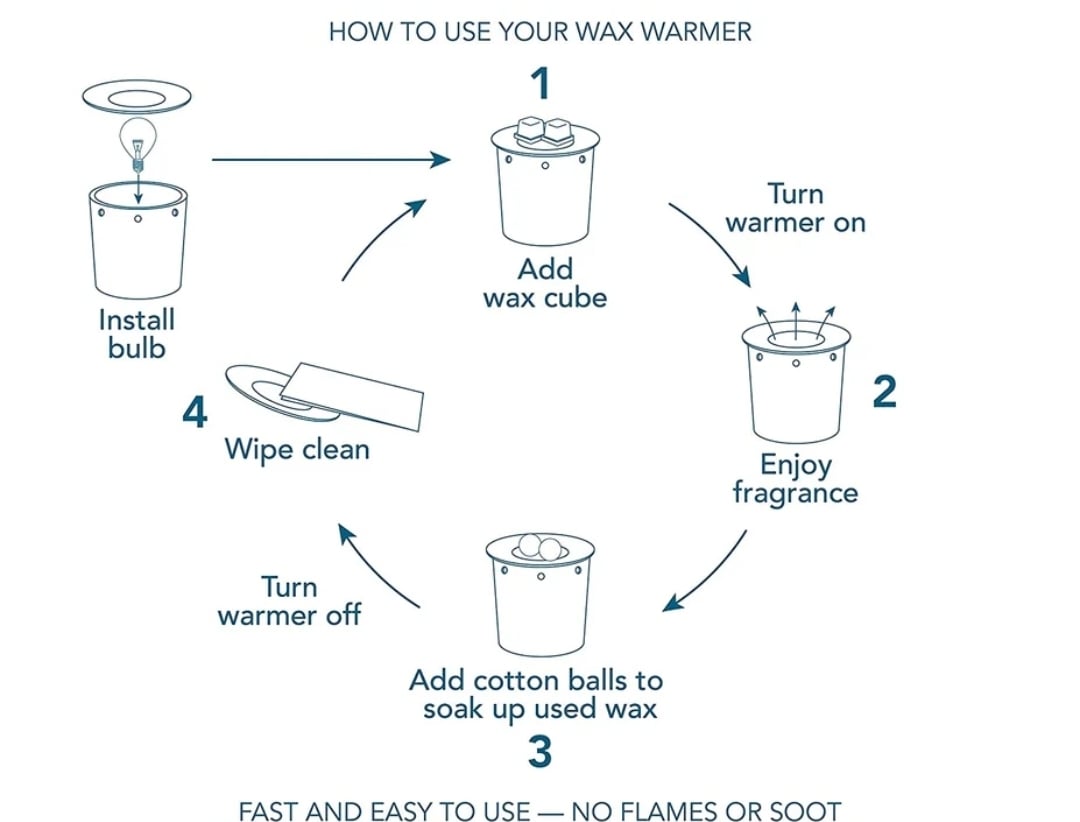 HOW TO USE YOUR WAX WARMER

Install bulb

1

Add wax cube

Turn warmer on

2

Enjoy fragrance

Add cotton balls to soak up used wax

3

Turn warmer off

4

Wipe clean

FAST AND EASY TO USE — NO FLAMES OR SOOT