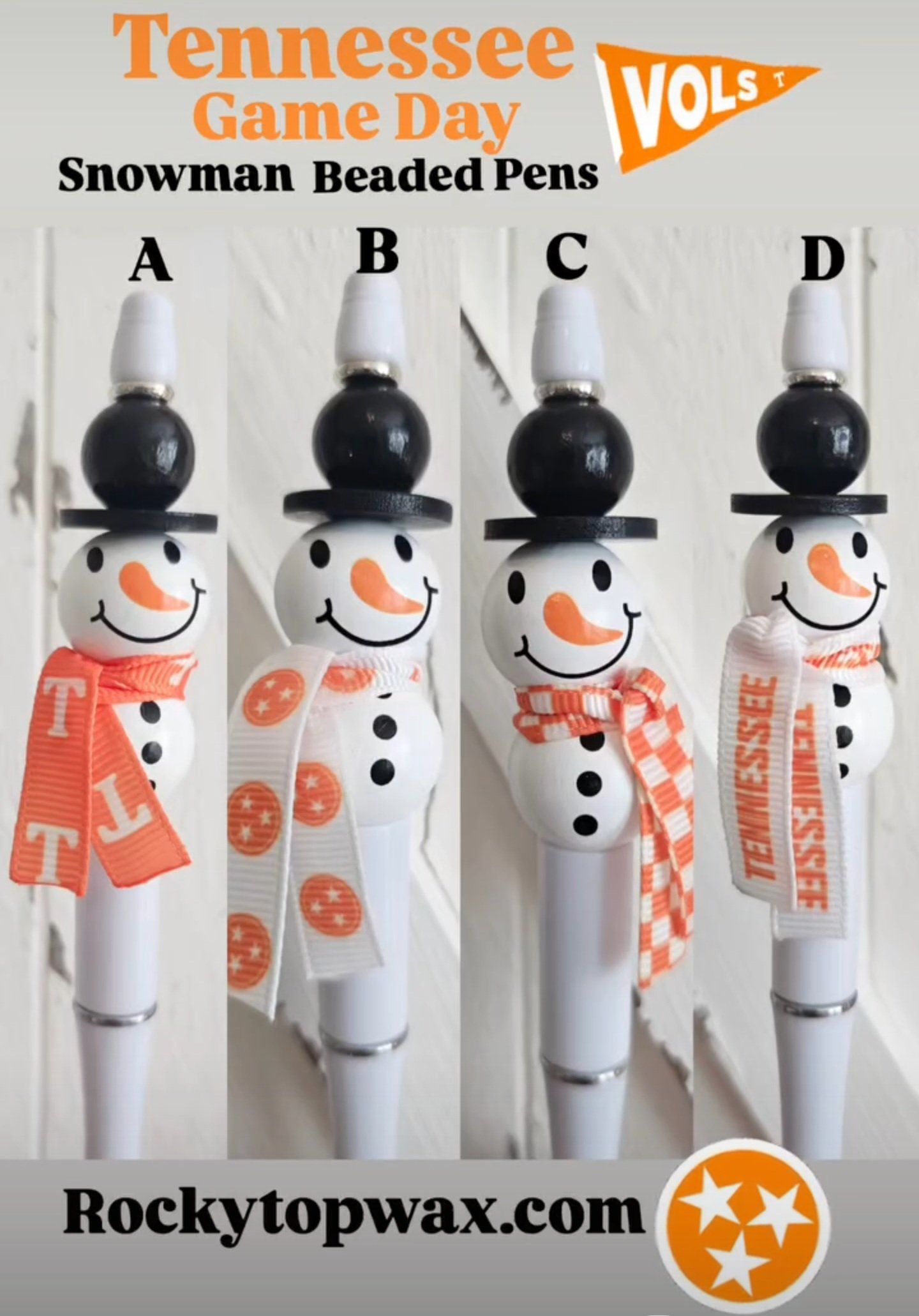 Tennessee
Game Day
Snowman Beaded Pens

VOLS T

A
B
C
D

T
T
T

TENNESSEE
TENNESSEE

Rockytopwax.com