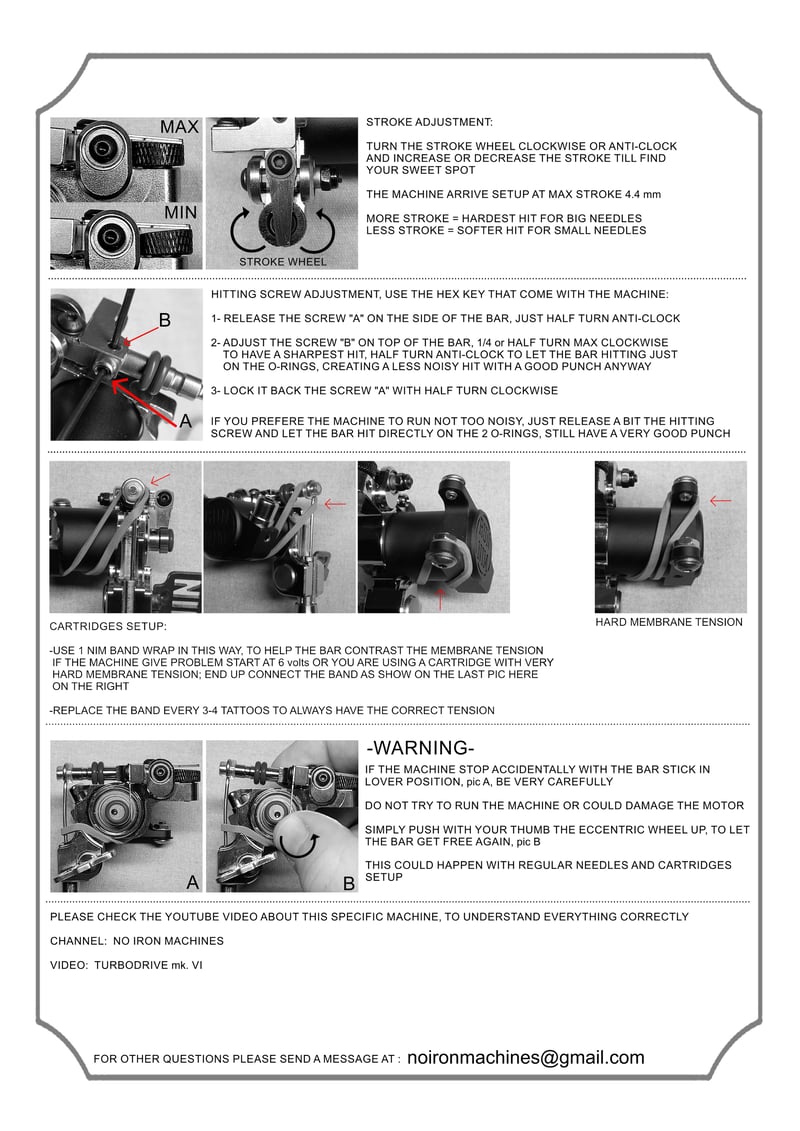 MAX

MIN

STROKE WHEEL

STROKE ADJUSTMENT:

TURN THE STROKE WHEEL CLOCKWISE OR ANTI-CLOCK AND INCREASE OR DECREASE THE STROKE TILL FIND YOUR SWEET SPOT

THE MACHINE ARRIVE SETUP AT MAX STROKE 4.4 mm

MORE STROKE = HARDEST HIT FOR BIG NEEDLES
LESS STROKE = SOFTER HIT FOR SMALL NEEDLES

B

A

HITTING SCREW ADJUSTMENT, USE THE HEX KEY THAT COME WITH THE MACHINE:

1- RELEASE THE SCREW "A" ON THE SIDE OF THE BAR, JUST HALF TURN ANTI-CLOCK

2- ADJUST THE SCREW "B" ON TOP OF THE BAR, 1/4 or HALF TURN MAX CLOCKWISE TO HAVE A SHARPEST HIT, HALF TURN ANTI-CLOCK TO LET THE BAR HITTING JUST ON THE O-RINGS, CREATING A LESS NOISY HIT WITH A GOOD PUNCH ANYWAY

3- LOCK IT BACK THE SCREW "A" WITH HALF TURN CLOCKWISE

IF YOU PREFERE THE MACHINE TO RUN NOT TOO NOISY, JUST RELEASE A BIT THE HITTING SCREW AND LET THE BAR HIT DIRECTLY ON THE 2 O-RINGS, STILL HAVE A VERY GOOD PUNCH

HARD MEMBRANE TENSION

CARTRIDGES SETUP:

-USE 1 NIM BAND WRAP IN THIS WAY, TO HELP THE BAR CONTRAST THE MEMBRANE TENSION IF THE MACHINE GIVE PROBLEM START AT 6 volts OR YOU ARE USING A CARTRIDGE WITH VERY HARD MEMBRANE TENSION; END UP CONNECT THE BAND AS SHOW ON THE LAST PIC HERE ON THE RIGHT

-REPLACE THE BAND EVERY 3-4 TATTOOS TO ALWAYS HAVE THE CORRECT TENSION

A

B

-WARNING-

IF THE MACHINE STOP ACCIDENTALLY WITH THE BAR STICK IN LOVER POSITION, pic A, BE VERY CAREFULLY

DO NOT TRY TO RUN THE MACHINE OR COULD DAMAGE THE MOTOR

SIMPLY PUSH WITH YOUR THUMB THE ECCENTRIC WHEEL UP, TO LET THE BAR GET FREE AGAIN, pic B

THIS COULD HAPPEN WITH REGULAR NEEDLES AND CARTRIDGES SETUP

PLEASE CHECK THE YOUTUBE VIDEO ABOUT THIS SPECIFIC MACHINE, TO UNDERSTAND EVERYTHING CORRECTLY

CHANNEL: NO IRON MACHINES

VIDEO: TURBODRIVE mk. VI

FOR OTHER QUESTIONS PLEASE SEND A MESSAGE AT : noironmachines@gmail.com