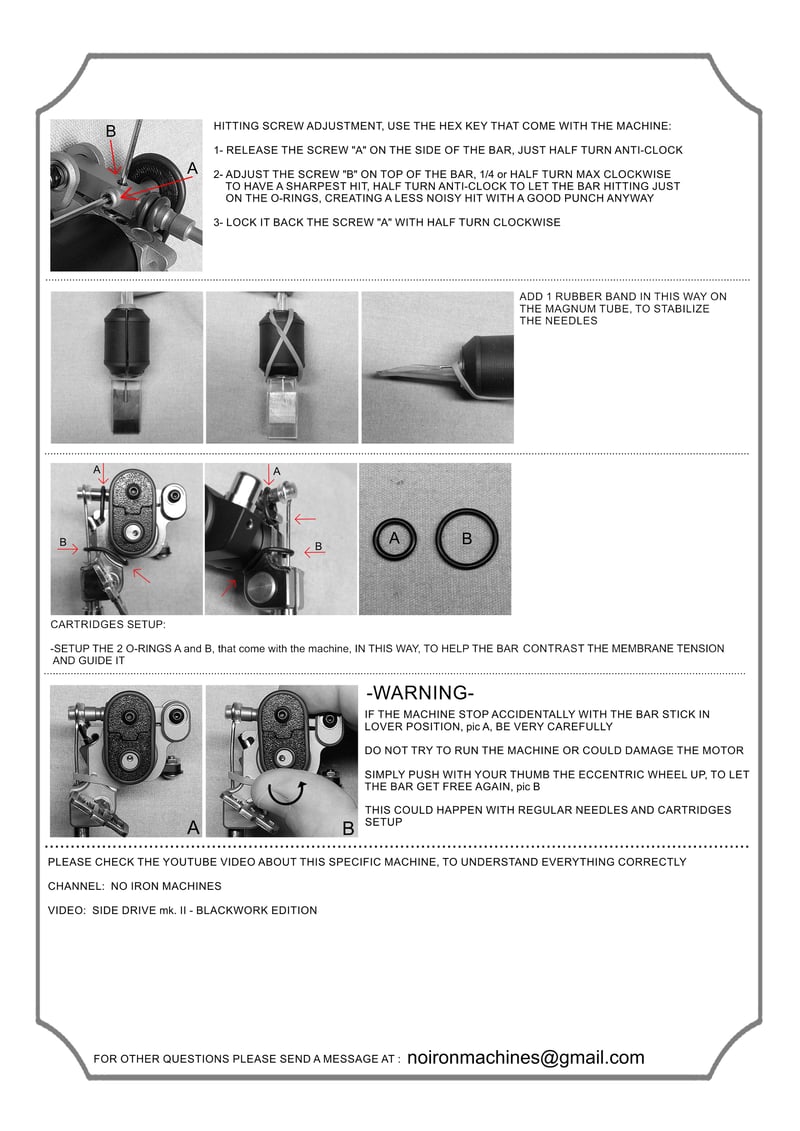 B

A

HITTING SCREW ADJUSTMENT, USE THE HEX KEY THAT COME WITH THE MACHINE:

1- RELEASE THE SCREW "A" ON THE SIDE OF THE BAR, JUST HALF TURN ANTI-CLOCK

2- ADJUST THE SCREW "B" ON TOP OF THE BAR, 1/4 or HALF TURN MAX CLOCKWISE TO HAVE A SHARPEST HIT, HALF TURN ANTI-CLOCK TO LET THE BAR HITTING JUST ON THE O-RINGS, CREATING A LESS NOISY HIT WITH A GOOD PUNCH ANYWAY

3- LOCK IT BACK THE SCREW "A" WITH HALF TURN CLOCKWISE

ADD 1 RUBBER BAND IN THIS WAY ON THE MAGNUM TUBE, TO STABILIZE THE NEEDLES

A

B

A

B

A

B

CARTRIDGES SETUP:

-SETUP THE 2 O-RINGS A and B, that come with the machine, IN THIS WAY, TO HELP THE BAR CONTRAST THE MEMBRANE TENSION AND GUIDE IT

A

B

-WARNING-

IF THE MACHINE STOP ACCIDENTALLY WITH THE BAR STICK IN LOVER POSITION, pic A, BE VERY CAREFULLY

DO NOT TRY TO RUN THE MACHINE OR COULD DAMAGE THE MOTOR

SIMPLY PUSH WITH YOUR THUMB THE ECCENTRIC WHEEL UP, TO LET THE BAR GET FREE AGAIN, pic B

THIS COULD HAPPEN WITH REGULAR NEEDLES AND CARTRIDGES SETUP

PLEASE CHECK THE YOUTUBE VIDEO ABOUT THIS SPECIFIC MACHINE, TO UNDERSTAND EVERYTHING CORRECTLY

CHANNEL: NO IRON MACHINES

VIDEO: SIDE DRIVE mk. II - BLACKWORK EDITION

FOR OTHER QUESTIONS PLEASE SEND A MESSAGE AT : noironmachines@gmail.com