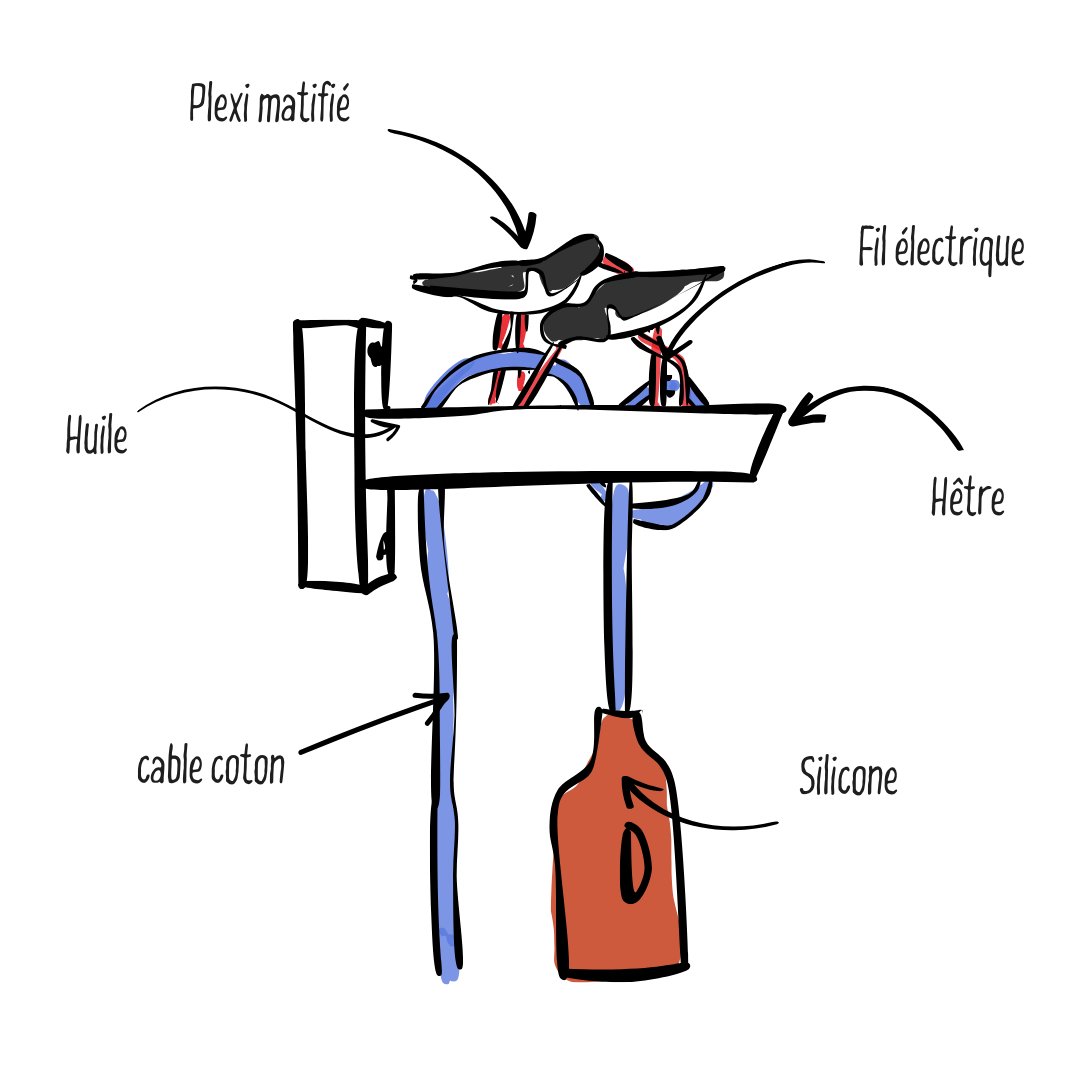 Plexi matifié

Fil électrique

Huile

Hêtre

cable coton

Silicone