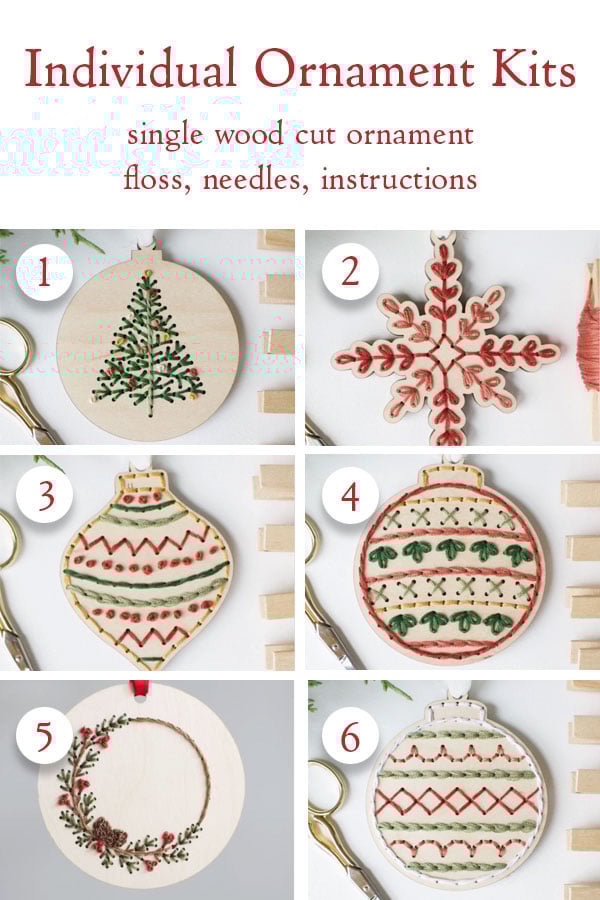 Individual Ornament Kits

single wood cut ornament
floss, needles, instructions

1

2

3

4

5

6