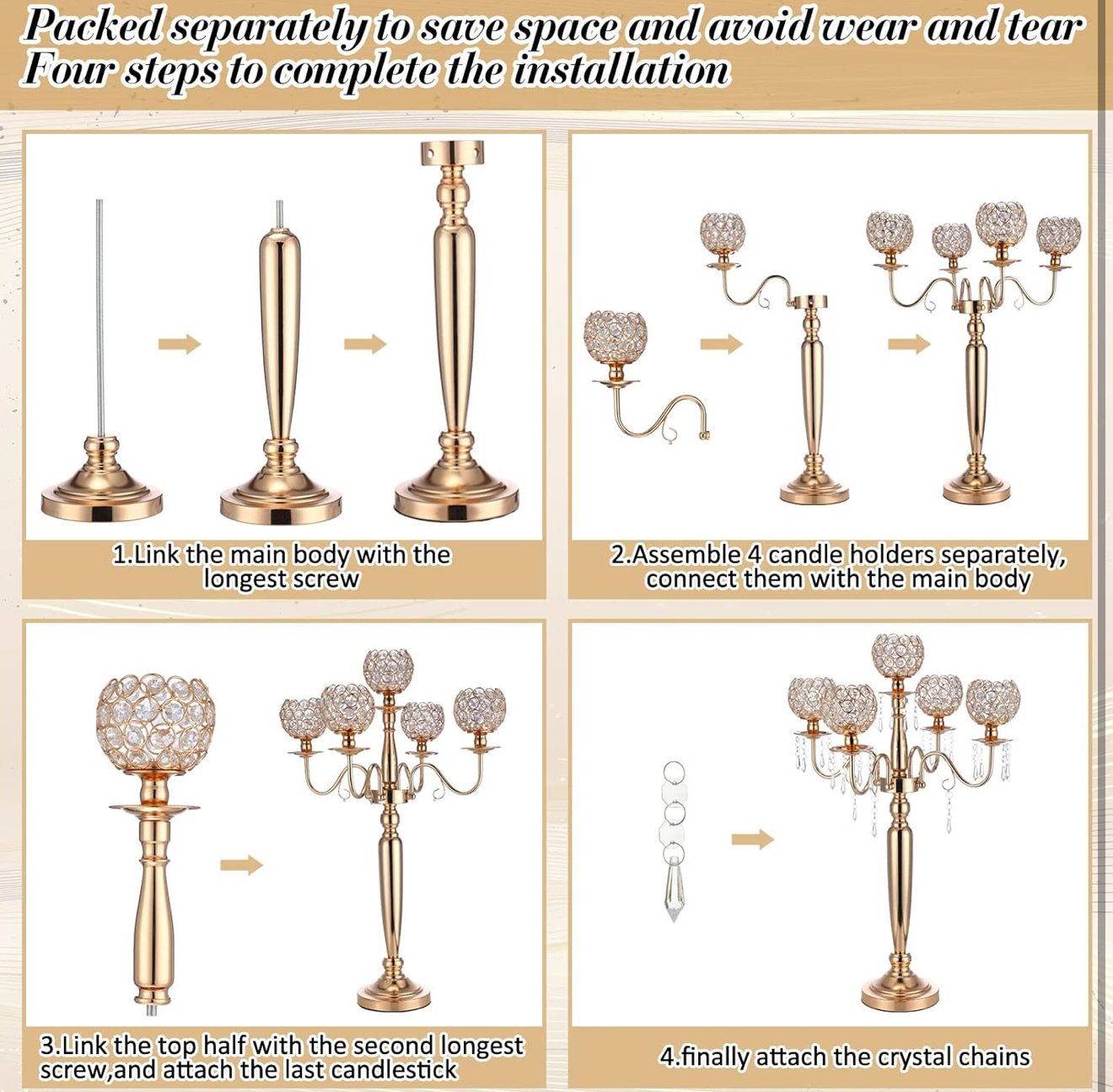 Packed separately to save space and avoid wear and tear
Four steps to complete the installation

1.Link the main body with the longest screw

2.Assemble 4 candle holders separately, connect them with the main body

3.Link the top half with the second longest screw,and attach the last candlestick

4.finally attach the crystal chains