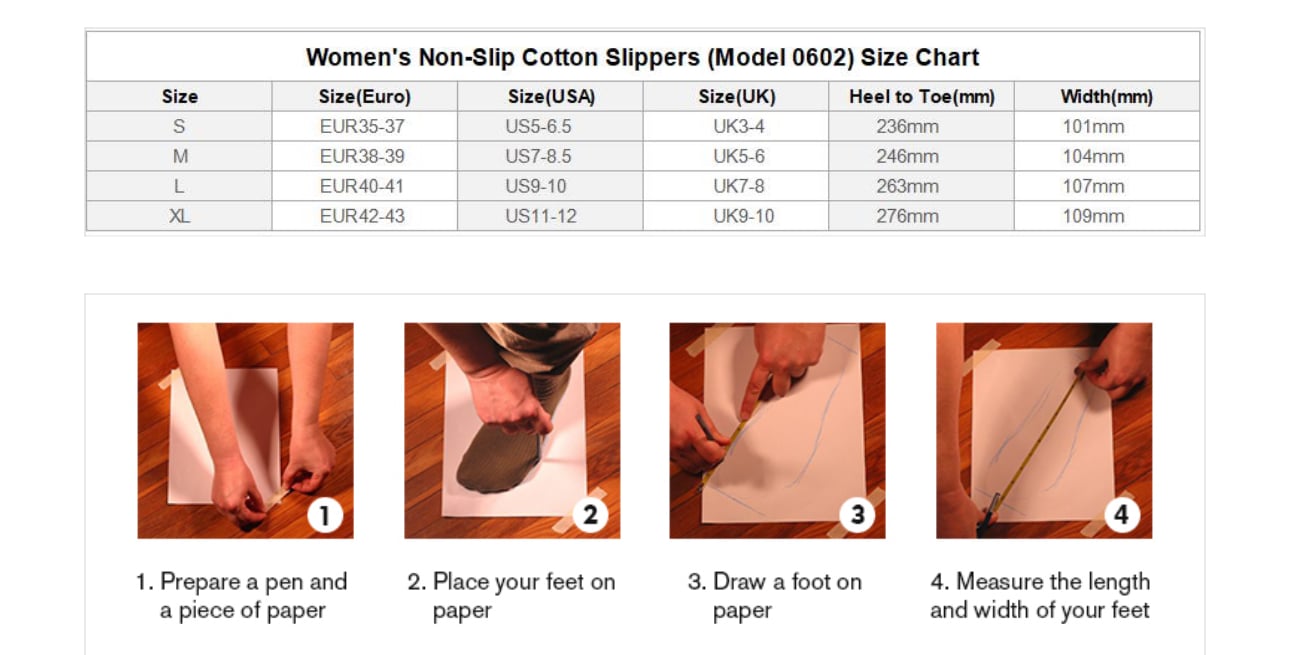 Women's Non-Slip Cotton Slippers (Model 0602) Size Chart

| Size | Size(Euro) | Size(USA) | Size(UK) | Heel to Toe(mm) | Width(mm) |
|---|---|---|---|---|---|
| S | EUR35-37 | US5-6.5 | UK3-4 | 236mm | 101mm |
| M | EUR38-39 | US7-8.5 | UK5-6 | 246mm | 104mm |
| L | EUR40-41 | US9-10 | UK7-8 | 263mm | 107mm |
| XL | EUR42-43 | US11-12 | UK9-10 | 276mm | 109mm |

1

2

3

4

1. Prepare a pen and a piece of paper

2. Place your feet on paper

3. Draw a foot on paper

4. Measure the length and width of your feet