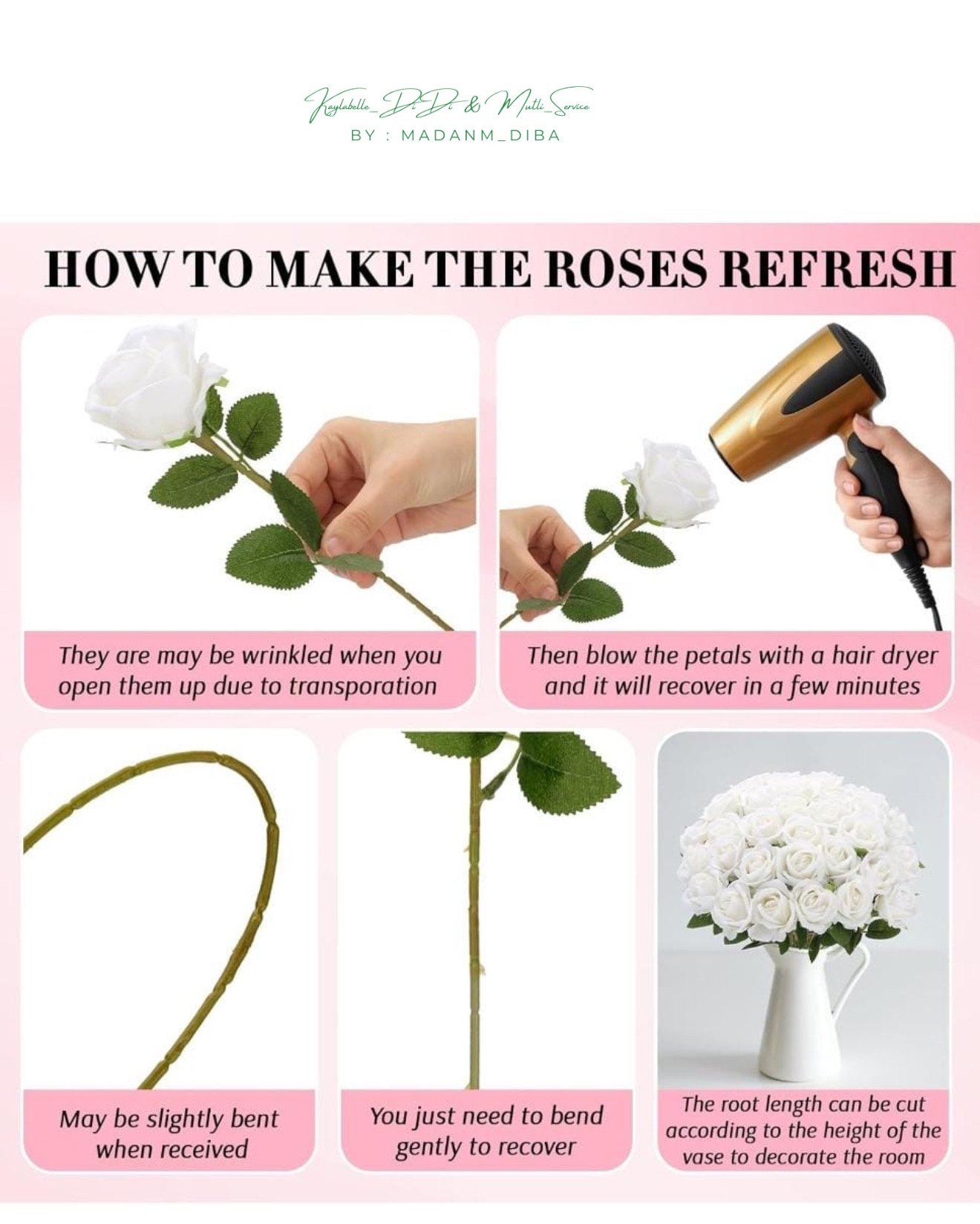 Kaylabelle_DiDi & Mutli_Service
BY : MADANM_DIBA

HOW TO MAKE THE ROSES REFRESH

They are may be wrinkled when you open them up due to transporation

Then blow the petals with a hair dryer and it will recover in a few minutes

May be slightly bent when received

You just need to bend gently to recover

The root length can be cut according to the height of the vase to decorate the room