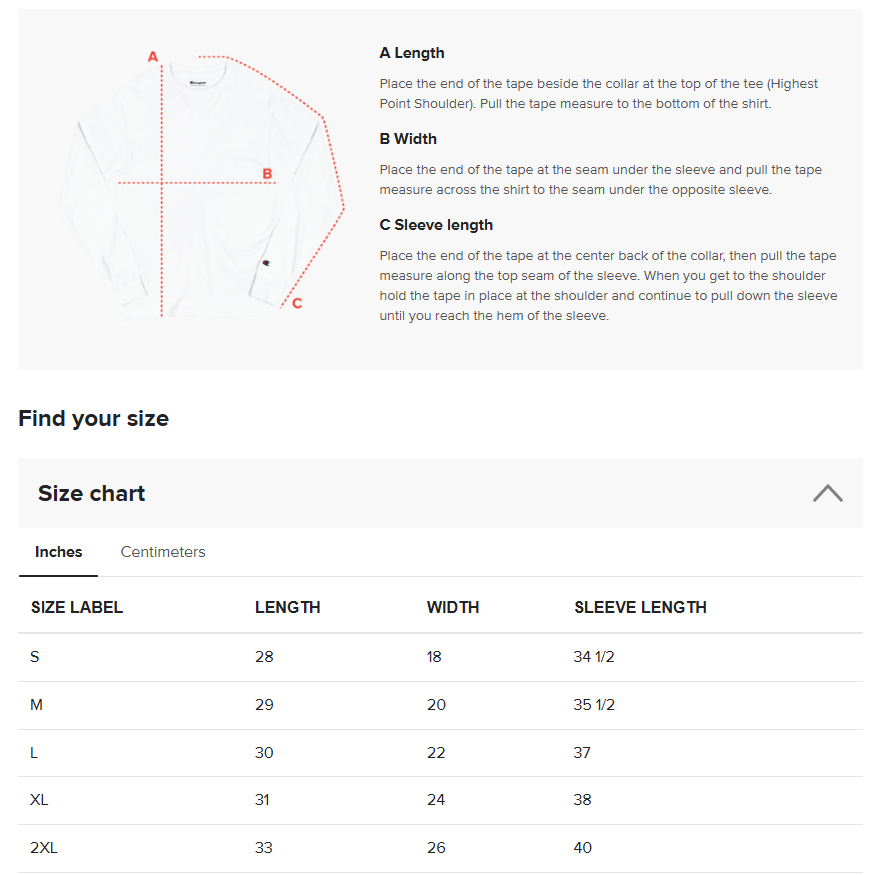 A

B

C

A Length

Place the end of the tape beside the collar at the top of the tee (Highest Point Shoulder). Pull the tape measure to the bottom of the shirt.

B Width

Place the end of the tape at the seam under the sleeve and pull the tape measure across the shirt to the seam under the opposite sleeve.

C Sleeve length

Place the end of the tape at the center back of the collar, then pull the tape measure along the top seam of the sleeve. When you get to the shoulder hold the tape in place at the shoulder and continue to pull down the sleeve until you reach the hem of the sleeve.

Find your size

Size chart

Inches Centimeters

| SIZE LABEL | LENGTH | WIDTH | SLEEVE LENGTH |
|---|---|---|---|
| S | 28 | 18 | 34 1/2 |
| M | 29 | 20 | 35 1/2 |
| L | 30 | 22 | 37 |
| XL | 31 | 24 | 38 |
| 2XL | 33 | 26 | 40 |