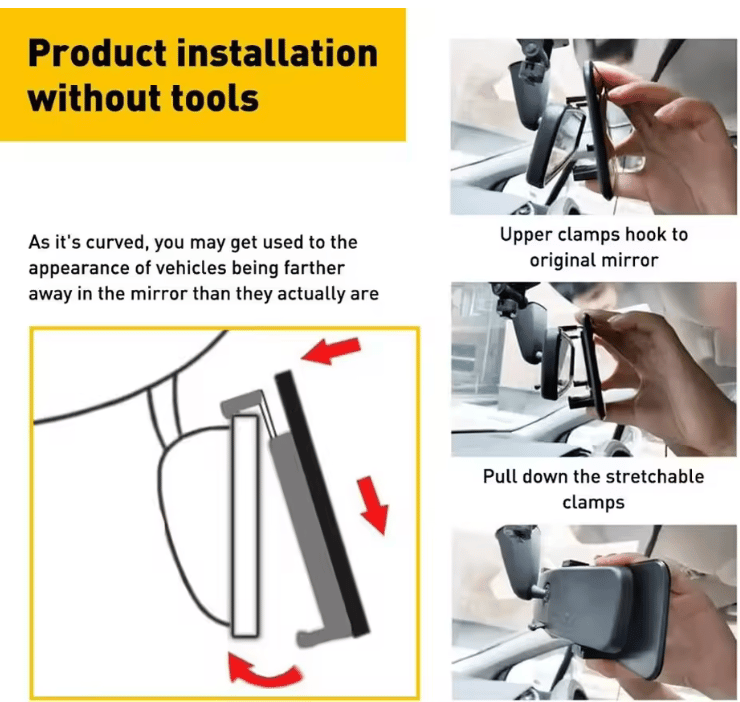 Product installation without tools

As it's curved, you may get used to the appearance of vehicles being farther away in the mirror than they actually are

Upper clamps hook to original mirror

Pull down the stretchable clamps