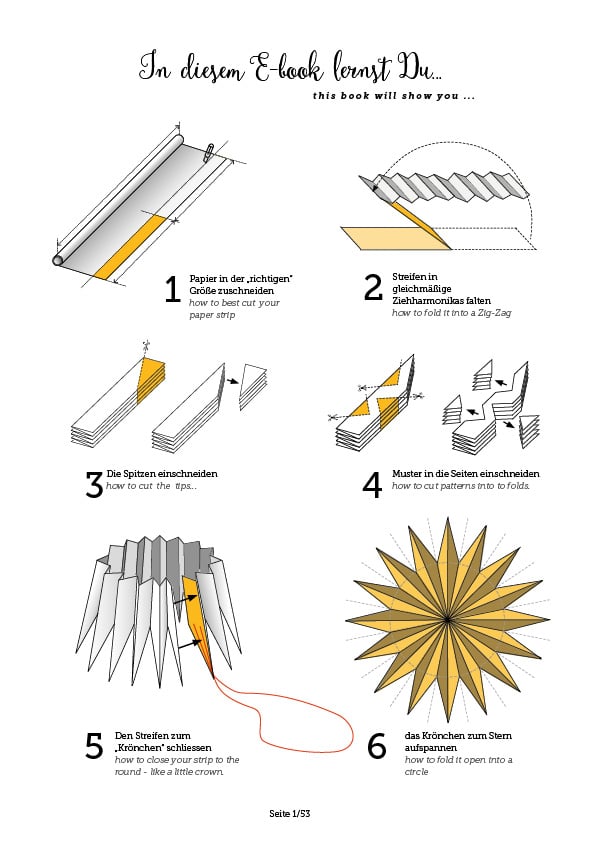 In diesem E-book lernst Du...

this book will show you ...

1 Papier in der „richtigen" Größe zuschneiden
how to best cut your paper strip

2 Streifen in gleichmäßige Ziehharmonikas falten
how to fold it into a Zig-Zag

3 Die Spitzen einschneiden
how to cut the tips...

4 Muster in die Seiten einschneiden
how to cut patterns into to folds.

5 Den Streifen zum „Krönchen" schliessen
how to close your strip to the round - like a little crown.

6 das Krönchen zum Stern aufspannen
how to fold it open into a circle

Seite 1/53