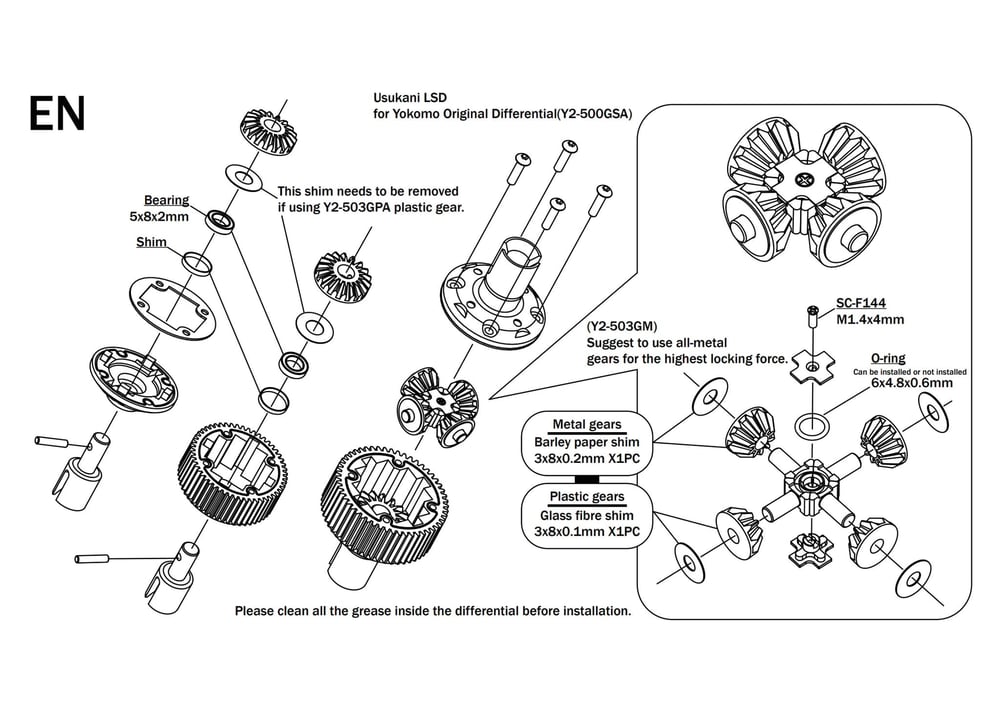 EN

Usukani LSD
for Yokomo Original Differential(Y2-500GSA)

Bearing
5x8x2mm

Shim

This shim needs to be removed if using Y2-503GPA plastic gear.

(Y2-503GM)
Suggest to use all-metal gears for the highest locking force.

SC-F144
M1.4x4mm

O-ring
Can be installed or not installed
6x4.8x0.6mm

Metal gears
Barley paper shim
3x8x0.2mm X1PC

Plastic gears
Glass fibre shim
3x8x0.1mm X1PC

Please clean all the grease inside the differential before installation.