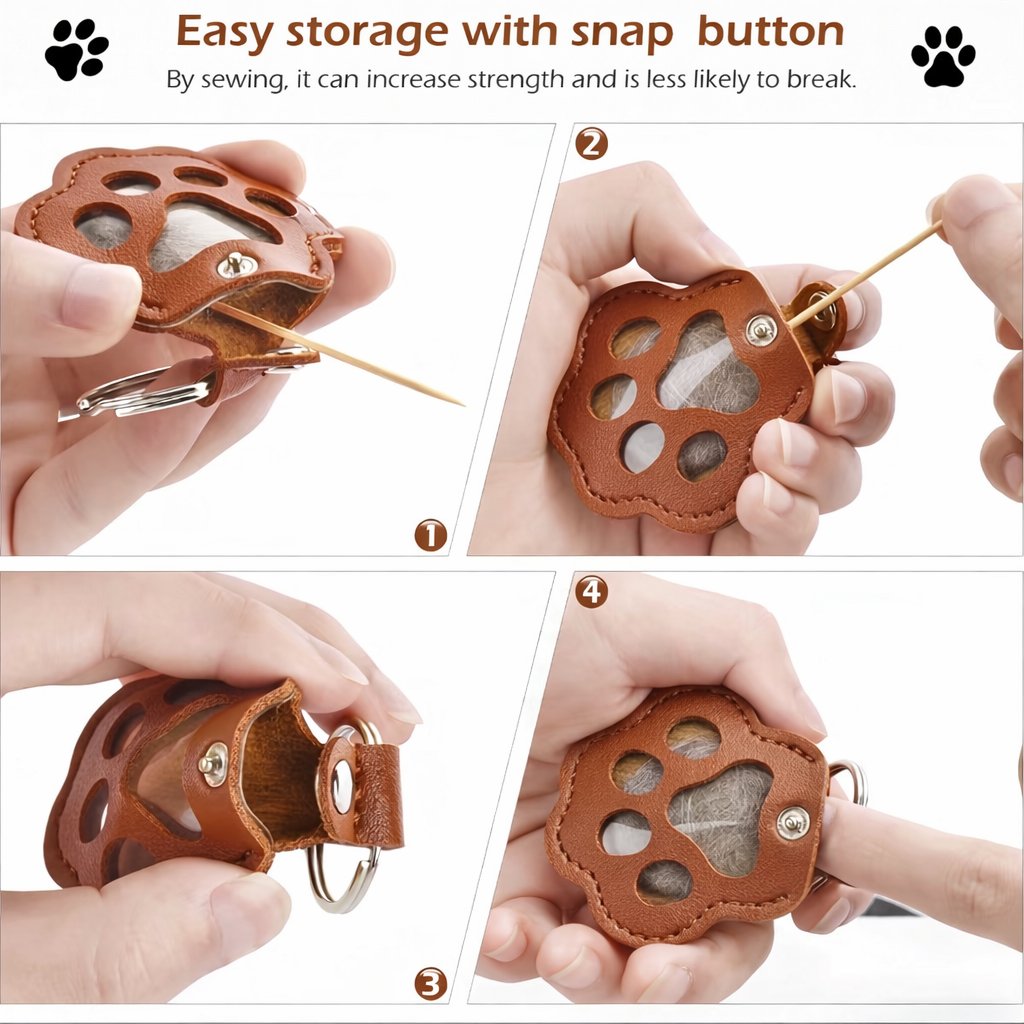 Easy storage with snap button

By sewing, it can increase strength and is less likely to break.

1

2

3

4