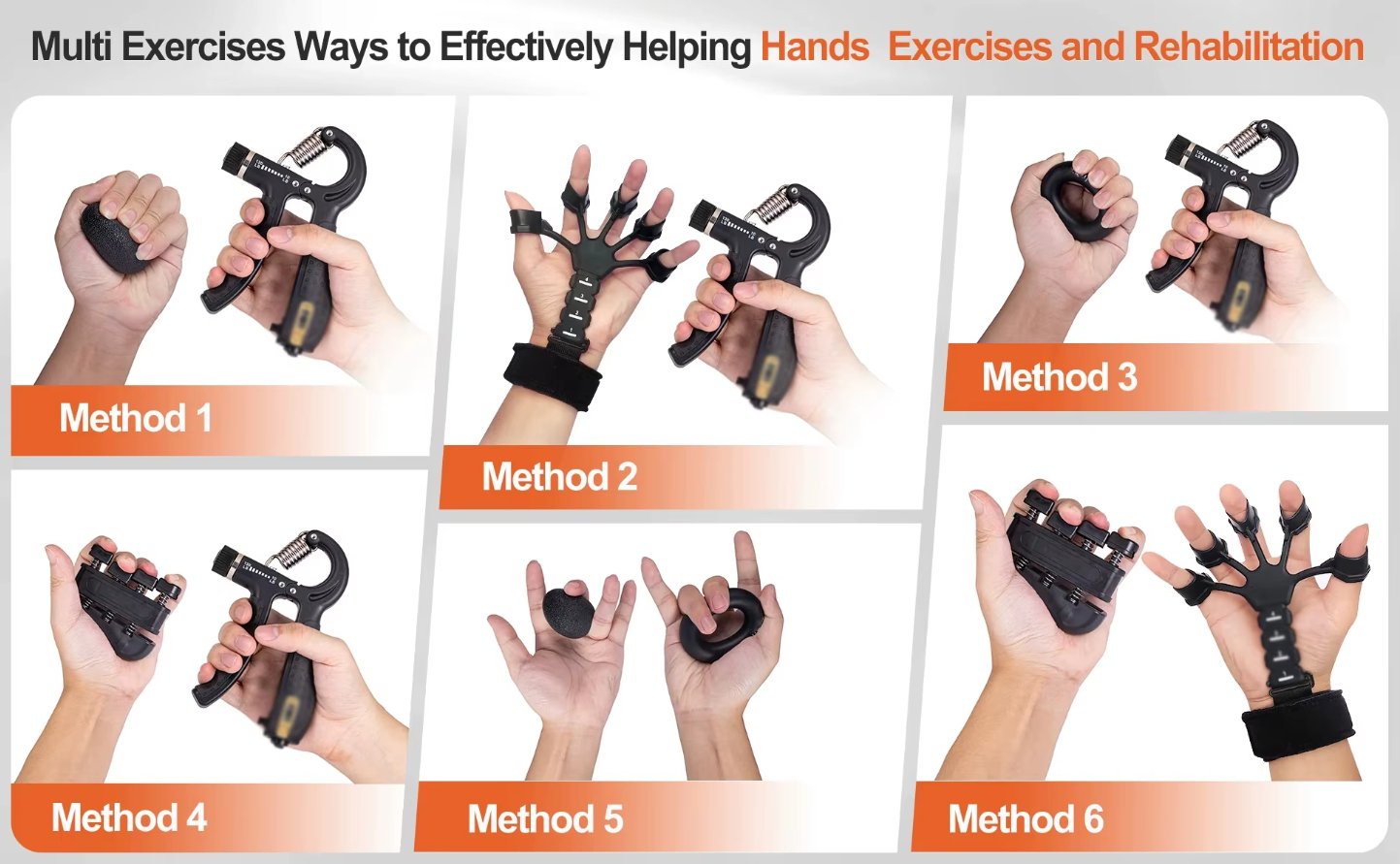 Multi Exercises Ways to Effectively Helping Hands Exercises and Rehabilitation

Method 1

Method 2

Method 3

Method 4

Method 5

Method 6