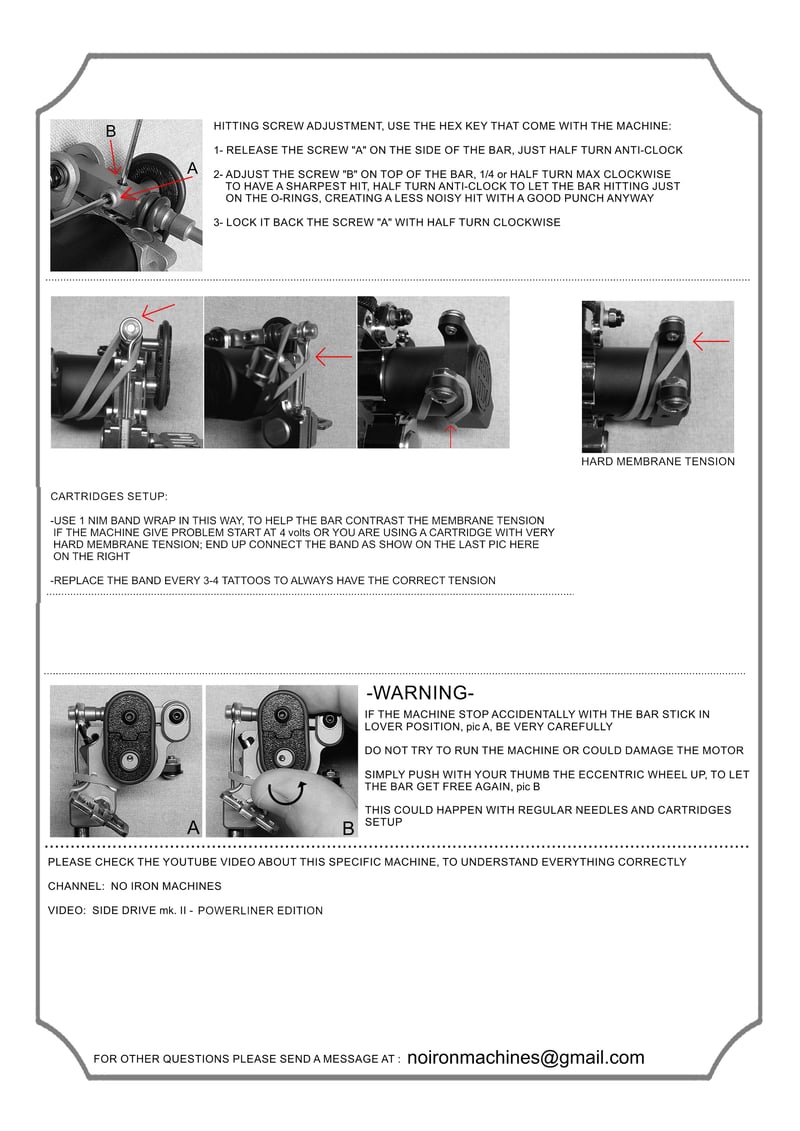 B

A

HITTING SCREW ADJUSTMENT, USE THE HEX KEY THAT COME WITH THE MACHINE:

1- RELEASE THE SCREW "A" ON THE SIDE OF THE BAR, JUST HALF TURN ANTI-CLOCK

2- ADJUST THE SCREW "B" ON TOP OF THE BAR, 1/4 or HALF TURN MAX CLOCKWISE TO HAVE A SHARPEST HIT, HALF TURN ANTI-CLOCK TO LET THE BAR HITTING JUST ON THE O-RINGS, CREATING A LESS NOISY HIT WITH A GOOD PUNCH ANYWAY

3- LOCK IT BACK THE SCREW "A" WITH HALF TURN CLOCKWISE

HARD MEMBRANE TENSION

CARTRIDGES SETUP:

-USE 1 NIM BAND WRAP IN THIS WAY, TO HELP THE BAR CONTRAST THE MEMBRANE TENSION IF THE MACHINE GIVE PROBLEM START AT 4 volts OR YOU ARE USING A CARTRIDGE WITH VERY HARD MEMBRANE TENSION; END UP CONNECT THE BAND AS SHOW ON THE LAST PIC HERE ON THE RIGHT

-REPLACE THE BAND EVERY 3-4 TATTOOS TO ALWAYS HAVE THE CORRECT TENSION

A

B

-WARNING-

IF THE MACHINE STOP ACCIDENTALLY WITH THE BAR STICK IN LOVER POSITION, pic A, BE VERY CAREFULLY

DO NOT TRY TO RUN THE MACHINE OR COULD DAMAGE THE MOTOR

SIMPLY PUSH WITH YOUR THUMB THE ECCENTRIC WHEEL UP, TO LET THE BAR GET FREE AGAIN, pic B

THIS COULD HAPPEN WITH REGULAR NEEDLES AND CARTRIDGES SETUP

PLEASE CHECK THE YOUTUBE VIDEO ABOUT THIS SPECIFIC MACHINE, TO UNDERSTAND EVERYTHING CORRECTLY

CHANNEL: NO IRON MACHINES

VIDEO: SIDE DRIVE mk. II - POWERLINER EDITION

FOR OTHER QUESTIONS PLEASE SEND A MESSAGE AT : noironmachines@gmail.com