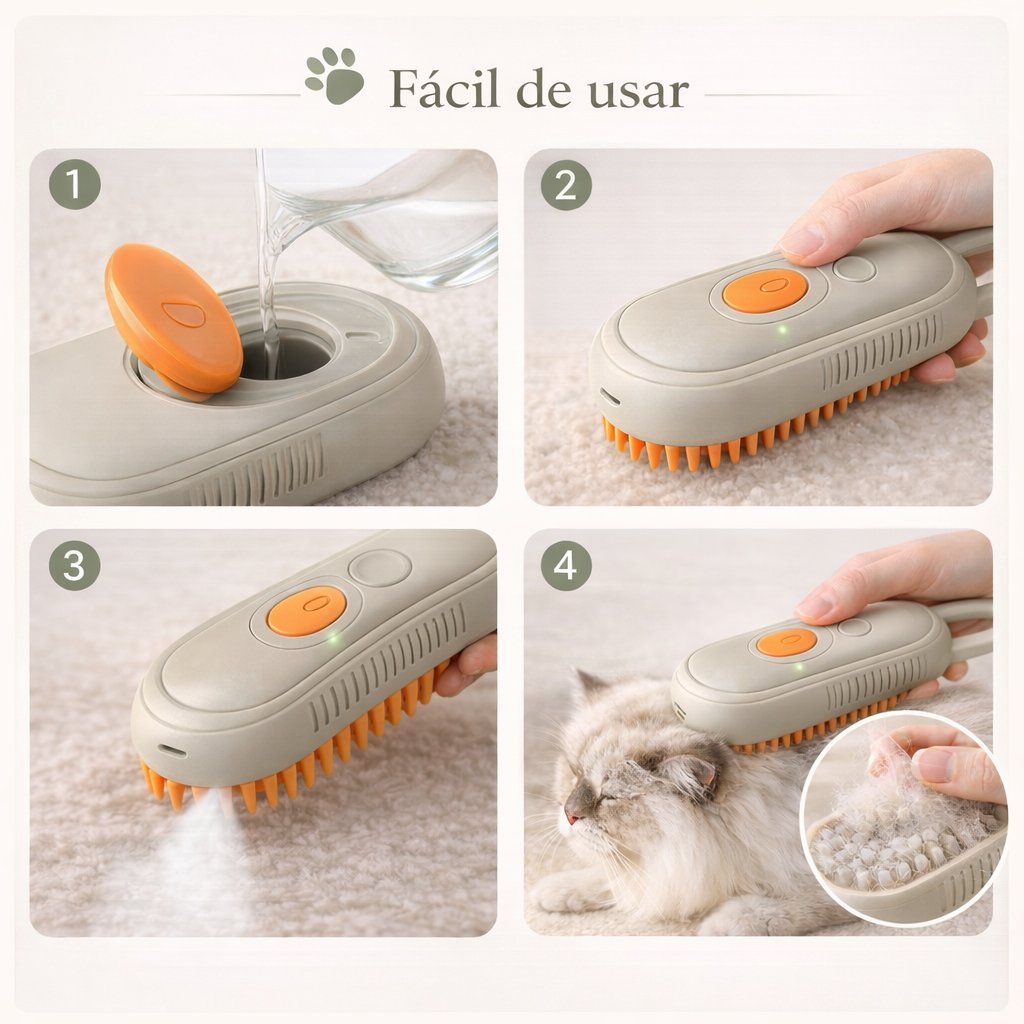 Fácil de usar

1

2

3

4