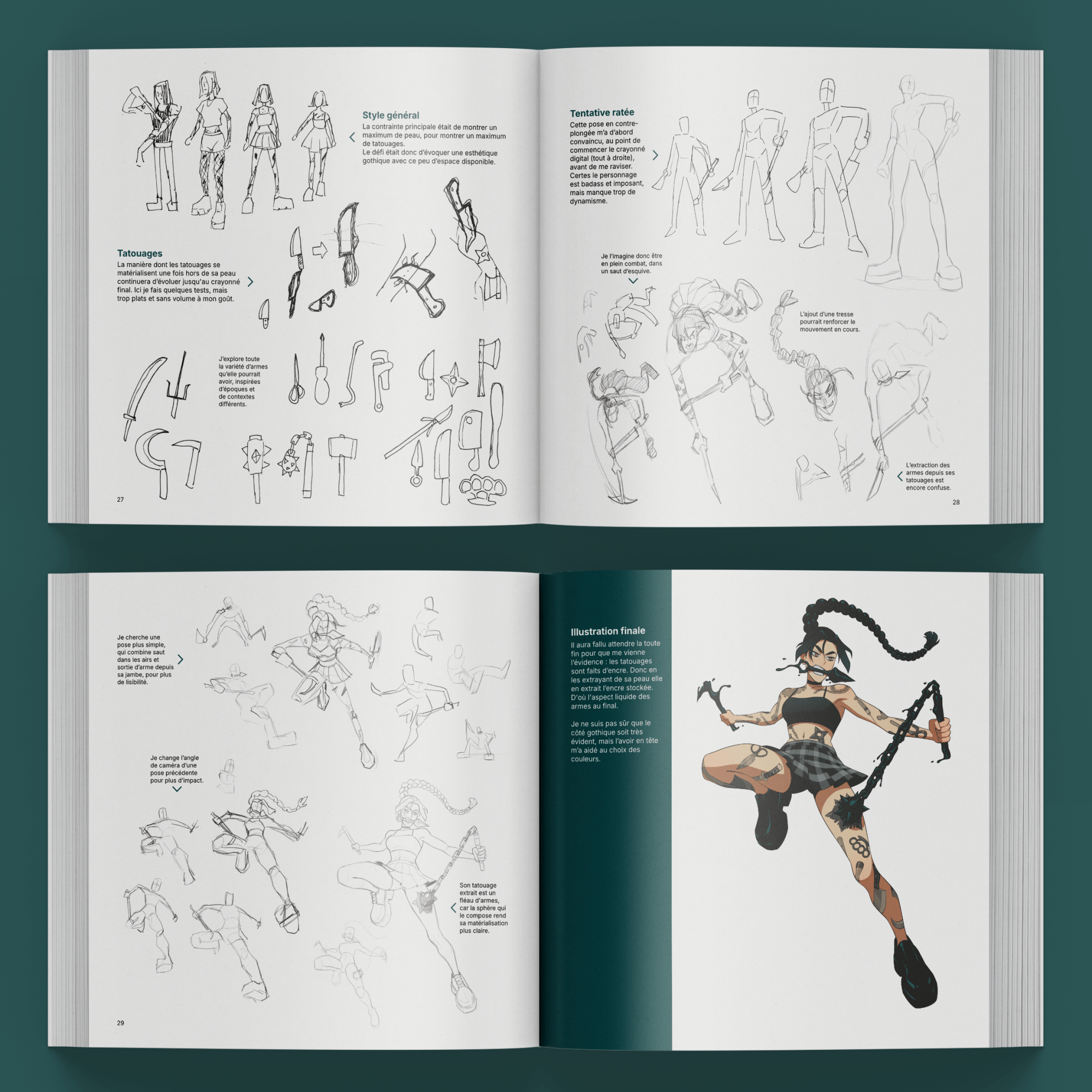 Style général
La contrainte principale était de montrer un maximum de peau, pour montrer un maximum de tatouages.
Le défi était donc d'évoquer une esthétique gothique avec ce peu d'espace disponible.

Tatouages
La manière dont les tatouages se matérialisent une fois hors de sa peau continuera d'évoluer jusqu'au crayonné final. Ici je fais quelques tests, mais trop plats et sans volume à mon goût.

J'explore toute la variété d'armes qu'elle pourrait avoir, inspirées d'époques et de contextes différents.

27

Tentative ratée
Cette pose en contre-plongée m'a d'abord convaincu, au point de commencer le crayonné digital (tout à droite), avant de me raviser. Certes le personnage est badass et imposant, mais manque trop de dynamisme.

Je l'imagine donc être en plein combat, dans un saut d'esquive.

L'ajout d'une tresse pourrait renforcer le mouvement en cours.

L'extraction des armes depuis ses tatouages est encore confuse.

28

Je cherche une pose plus simple, qui combine saut dans les airs et sortie d'arme depuis sa jambe, pour plus de lisibilité.

Je change l'angle de caméra d'une pose précédente pour plus d'impact.

Son tatouage extrait est un fléau d'armes, car la sphère qui le compose rend sa matérialisation plus claire.

29

Illustration finale
Il aura fallu attendre la toute fin pour que me vienne l'évidence : les tatouages sont faits d'encre. Donc en les extrayant de sa peau elle en extrait l'encre stockée. D'où l'aspect liquide des armes au final.

Je ne suis pas sûr que le côté gothique soit très évident, mais l'avoir en tête m'a aidé au choix des couleurs.