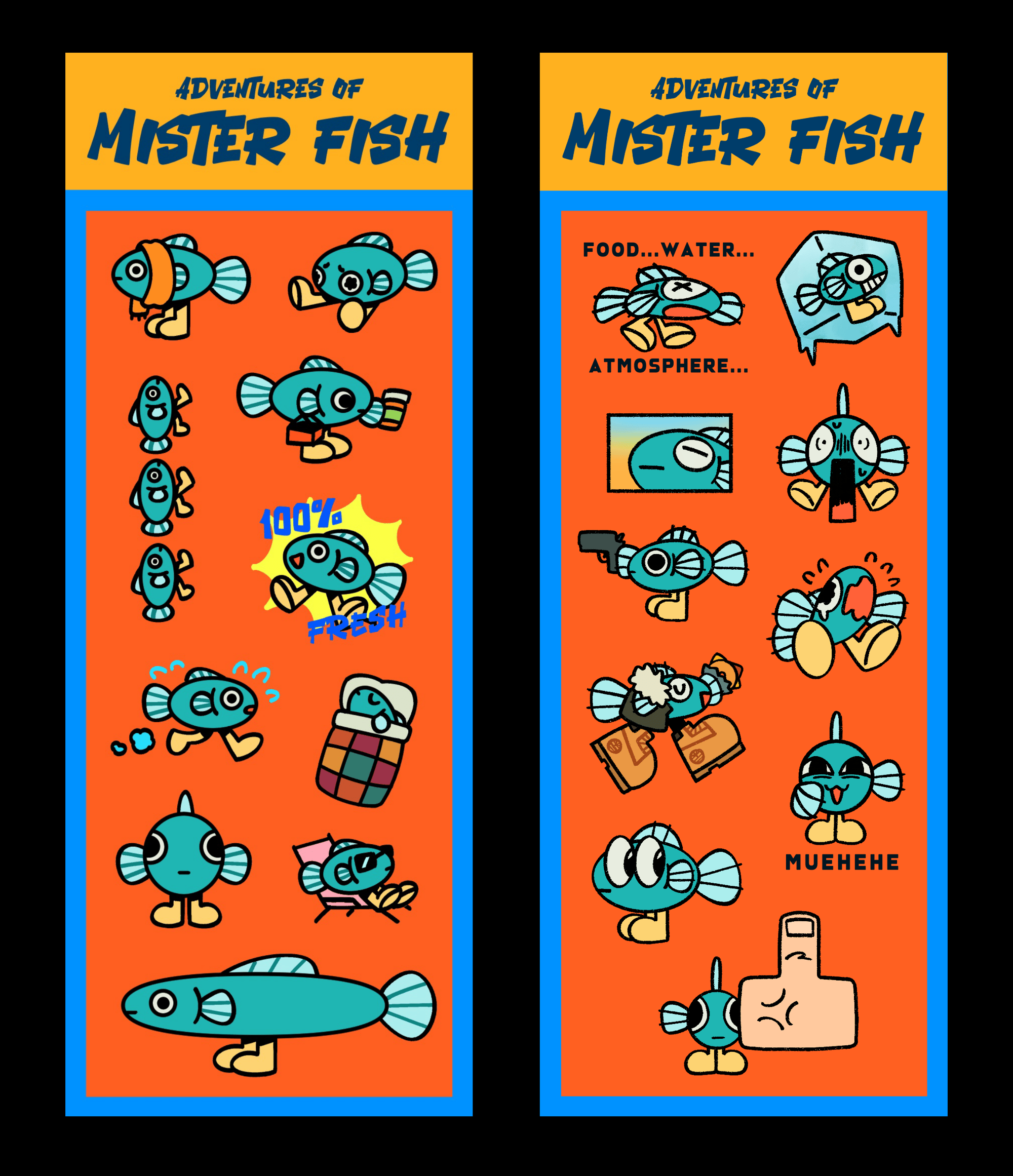 ADVENTURES OF
MISTER FISH

100%
FRESH

ADVENTURES OF
MISTER FISH

FOOD...WATER...
ATMOSPHERE...

MUEHEHE