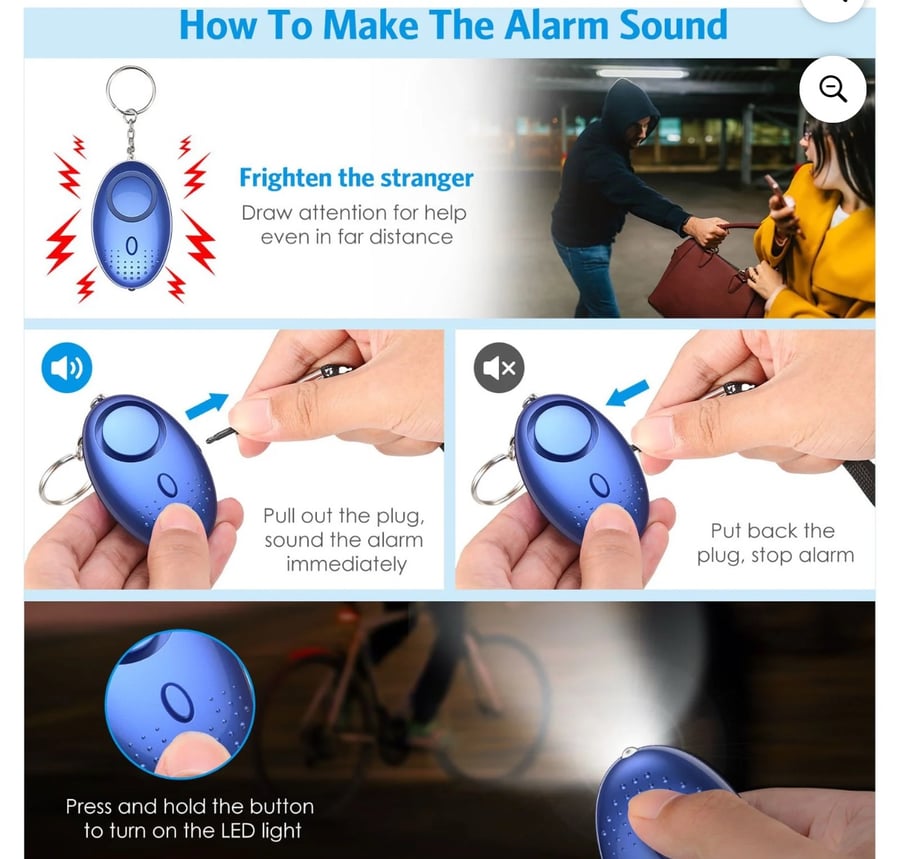 How To Make The Alarm Sound

Frighten the stranger
Draw attention for help even in far distance

Pull out the plug, sound the alarm immediately

Put back the plug, stop alarm

Press and hold the button to turn on the LED light