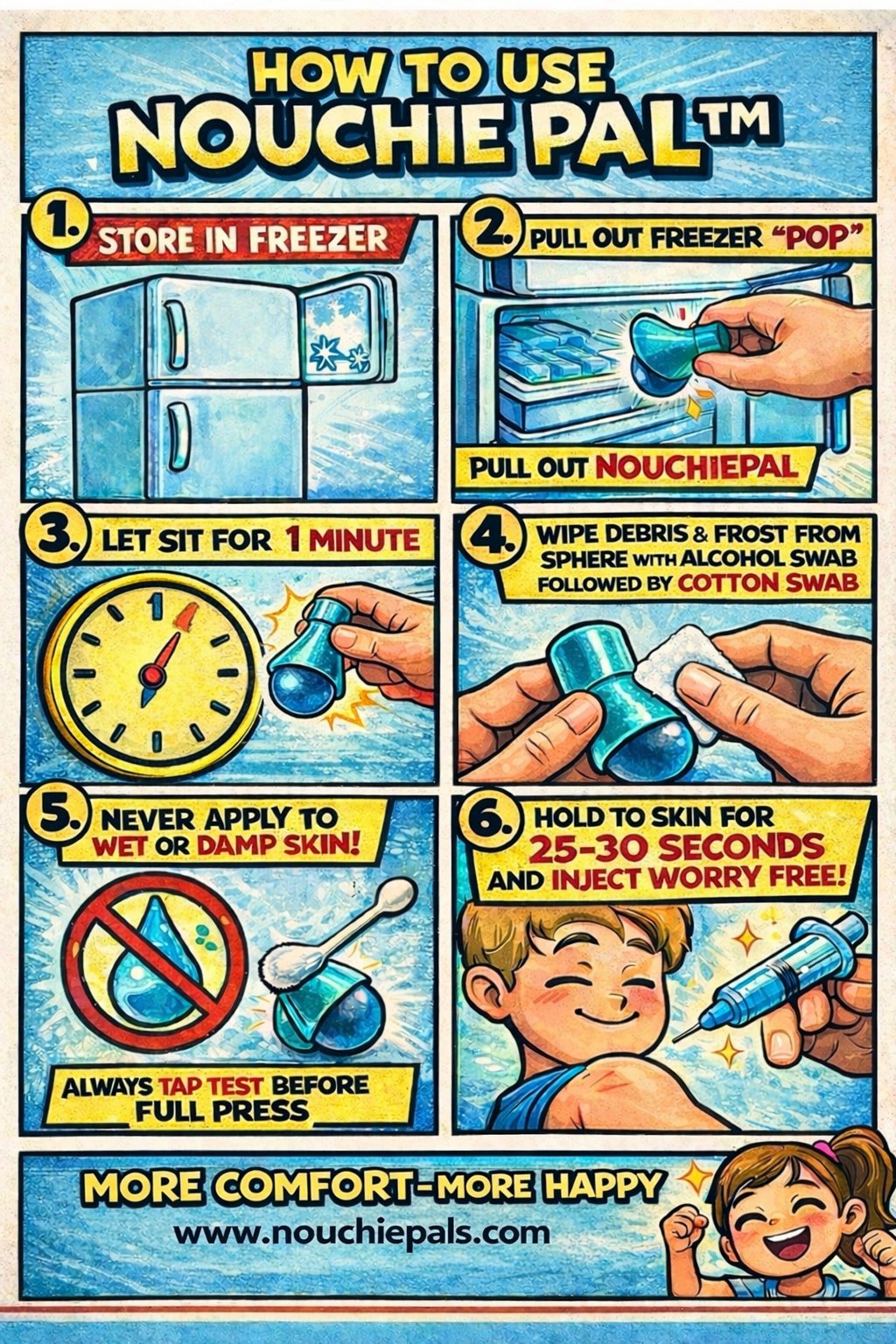 HOW TO USE NOUCHIE PAL™

1. STORE IN FREEZER

2. PULL OUT FREEZER "POP"

PULL OUT NOUCHIEPAL

3. LET SIT FOR 1 MINUTE

4. WIPE DEBRIS & FROST FROM SPHERE WITH ALCOHOL SWAB FOLLOWED BY COTTON SWAB

5. NEVER APPLY TO WET OR DAMP SKIN!

ALWAYS TAP TEST BEFORE FULL PRESS

6. HOLD TO SKIN FOR 25-30 SECONDS AND INJECT WORRY FREE!

MORE COMFORT-MORE HAPPY

www.nouchiepals.com