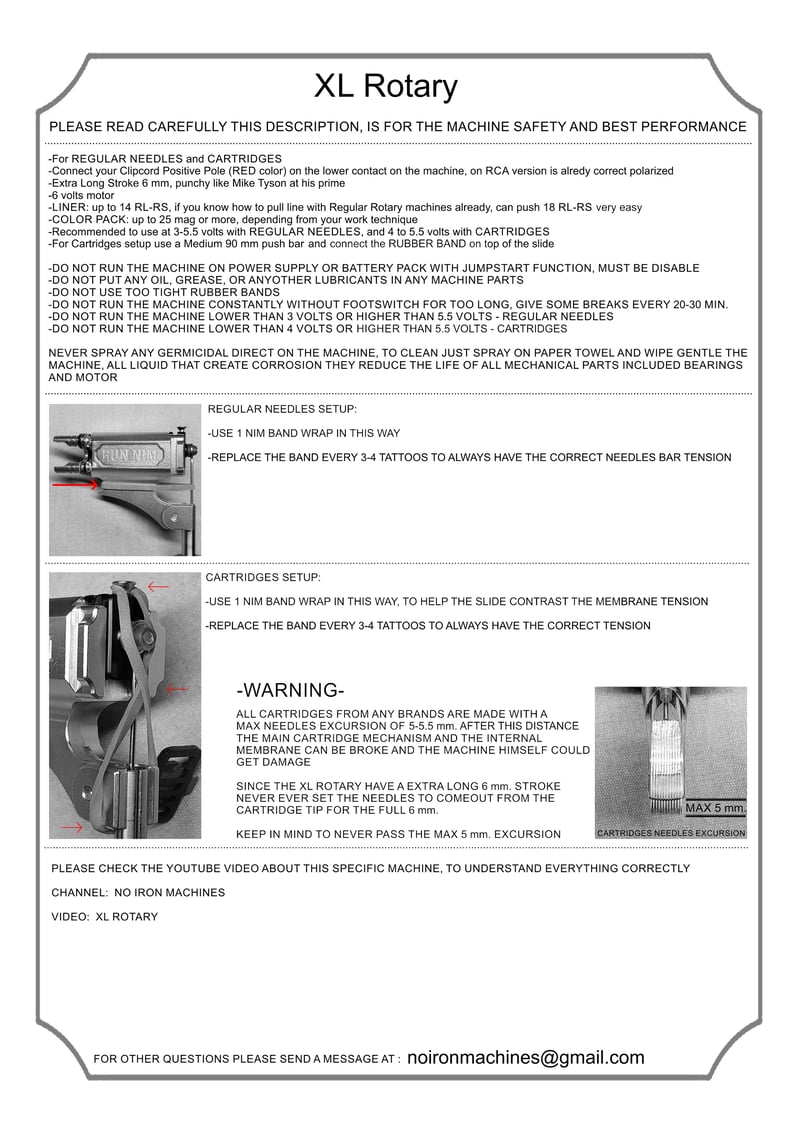 XL Rotary

PLEASE READ CAREFULLY THIS DESCRIPTION, IS FOR THE MACHINE SAFETY AND BEST PERFORMANCE

-For REGULAR NEEDLES and CARTRIDGES
-Connect your Clipcord Positive Pole (RED color) on the lower contact on the machine, on RCA version is alredy correct polarized
-Extra Long Stroke 6 mm, punchy like Mike Tyson at his prime
-6 volts motor
-LINER: up to 14 RL-RS, if you know how to pull line with Regular Rotary machines already, can push 18 RL-RS very easy
-COLOR PACK: up to 25 mag or more, depending from your work technique
-Recommended to use at 3-5.5 volts with REGULAR NEEDLES, and 4 to 5.5 volts with CARTRIDGES
-For Cartridges setup use a Medium 90 mm push bar and connect the RUBBER BAND on top of the slide

-DO NOT RUN THE MACHINE ON POWER SUPPLY OR BATTERY PACK WITH JUMPSTART FUNCTION, MUST BE DISABLE
-DO NOT PUT ANY OIL, GREASE, OR ANYOTHER LUBRICANTS IN ANY MACHINE PARTS
-DO NOT USE TOO TIGHT RUBBER BANDS
-DO NOT RUN THE MACHINE CONSTANTLY WITHOUT FOOTSWITCH FOR TOO LONG, GIVE SOME BREAKS EVERY 20-30 MIN.
-DO NOT RUN THE MACHINE LOWER THAN 3 VOLTS OR HIGHER THAN 5.5 VOLTS - REGULAR NEEDLES
-DO NOT RUN THE MACHINE LOWER THAN 4 VOLTS OR HIGHER THAN 5.5 VOLTS - CARTRIDGES

NEVER SPRAY ANY GERMICIDAL DIRECT ON THE MACHINE, TO CLEAN JUST SPRAY ON PAPER TOWEL AND WIPE GENTLE THE MACHINE, ALL LIQUID THAT CREATE CORROSION THEY REDUCE THE LIFE OF ALL MECHANICAL PARTS INCLUDED BEARINGS AND MOTOR

RUN NIM

REGULAR NEEDLES SETUP:

-USE 1 NIM BAND WRAP IN THIS WAY

-REPLACE THE BAND EVERY 3-4 TATTOOS TO ALWAYS HAVE THE CORRECT NEEDLES BAR TENSION

CARTRIDGES SETUP:

-USE 1 NIM BAND WRAP IN THIS WAY, TO HELP THE SLIDE CONTRAST THE MEMBRANE TENSION

-REPLACE THE BAND EVERY 3-4 TATTOOS TO ALWAYS HAVE THE CORRECT TENSION

-WARNING-

ALL CARTRIDGES FROM ANY BRANDS ARE MADE WITH A MAX NEEDLES EXCURSION OF 5-5.5 mm. AFTER THIS DISTANCE THE MAIN CARTRIDGE MECHANISM AND THE INTERNAL MEMBRANE CAN BE BROKE AND THE MACHINE HIMSELF COULD GET DAMAGE

SINCE THE XL ROTARY HAVE A EXTRA LONG 6 mm. STROKE NEVER EVER SET THE NEEDLES TO COMEOUT FROM THE CARTRIDGE TIP FOR THE FULL 6 mm.

KEEP IN MIND TO NEVER PASS THE MAX 5 mm. EXCURSION

MAX 5 mm.
CARTRIDGES NEEDLES EXCURSION

PLEASE CHECK THE YOUTUBE VIDEO ABOUT THIS SPECIFIC MACHINE, TO UNDERSTAND EVERYTHING CORRECTLY

CHANNEL: NO IRON MACHINES

VIDEO: XL ROTARY

FOR OTHER QUESTIONS PLEASE SEND A MESSAGE AT : noironmachines@gmail.com