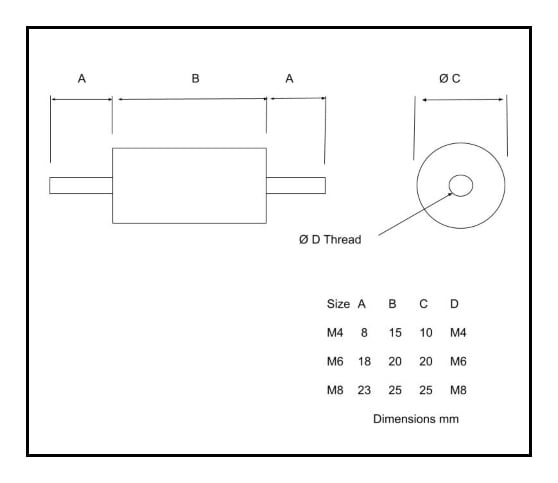 A B A

Ø C

Ø D Thread

| Size | A | B | C | D |
|---|---|---|---|---|
| M4 | 8 | 15 | 10 | M4 |
| M6 | 18 | 20 | 20 | M6 |
| M8 | 23 | 25 | 25 | M8 |

Dimensions mm