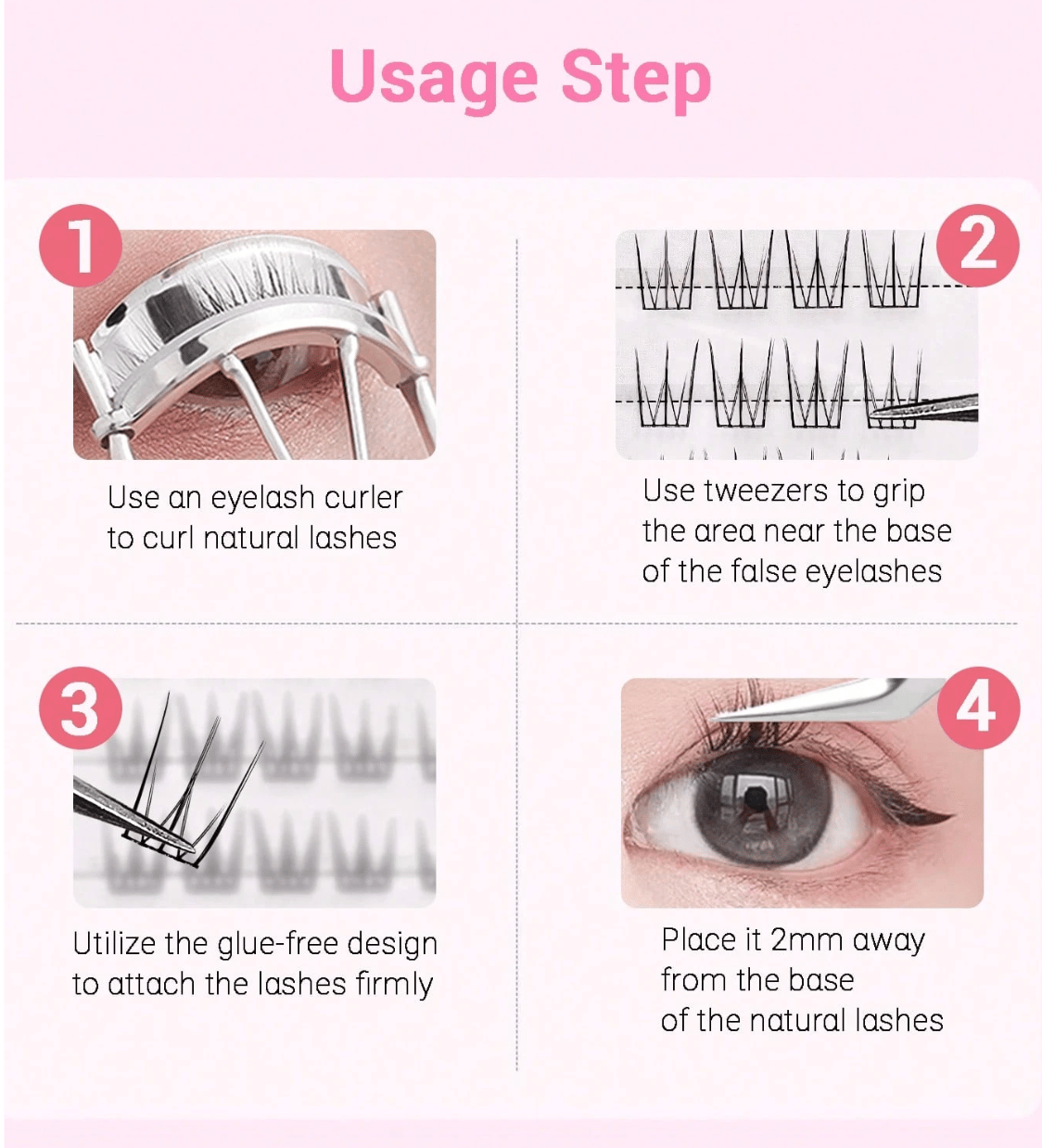 Usage Step

1

Use an eyelash curler to curl natural lashes

2

Use tweezers to grip the area near the base of the false eyelashes

3

Utilize the glue-free design to attach the lashes firmly

4

Place it 2mm away from the base of the natural lashes