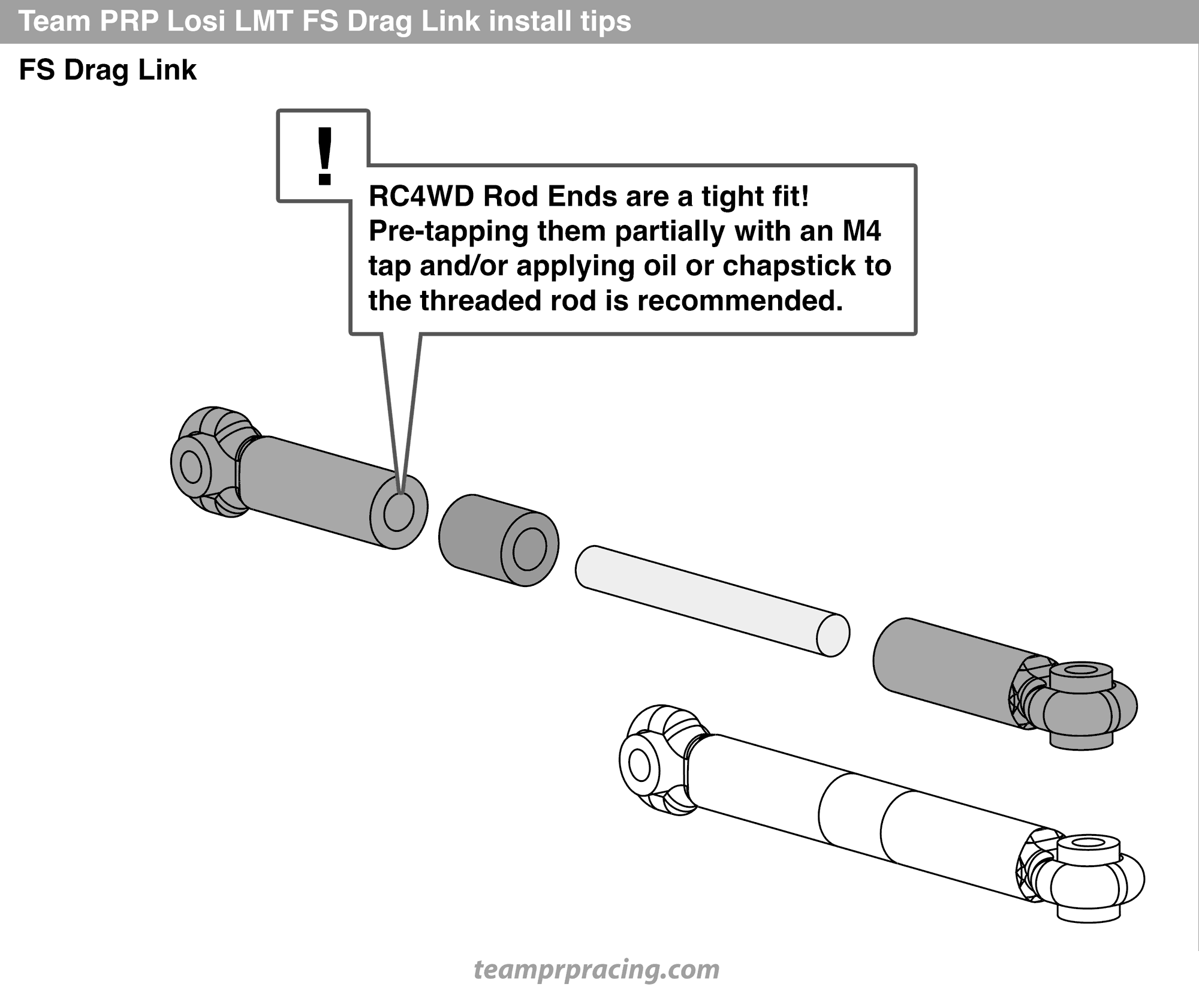 Team PRP Losi LMT FS Drag Link install tips

FS Drag Link

!

RC4WD Rod Ends are a tight fit! Pre-tapping them partially with an M4 tap and/or applying oil or chapstick to the threaded rod is recommended.

teamprpracing.com