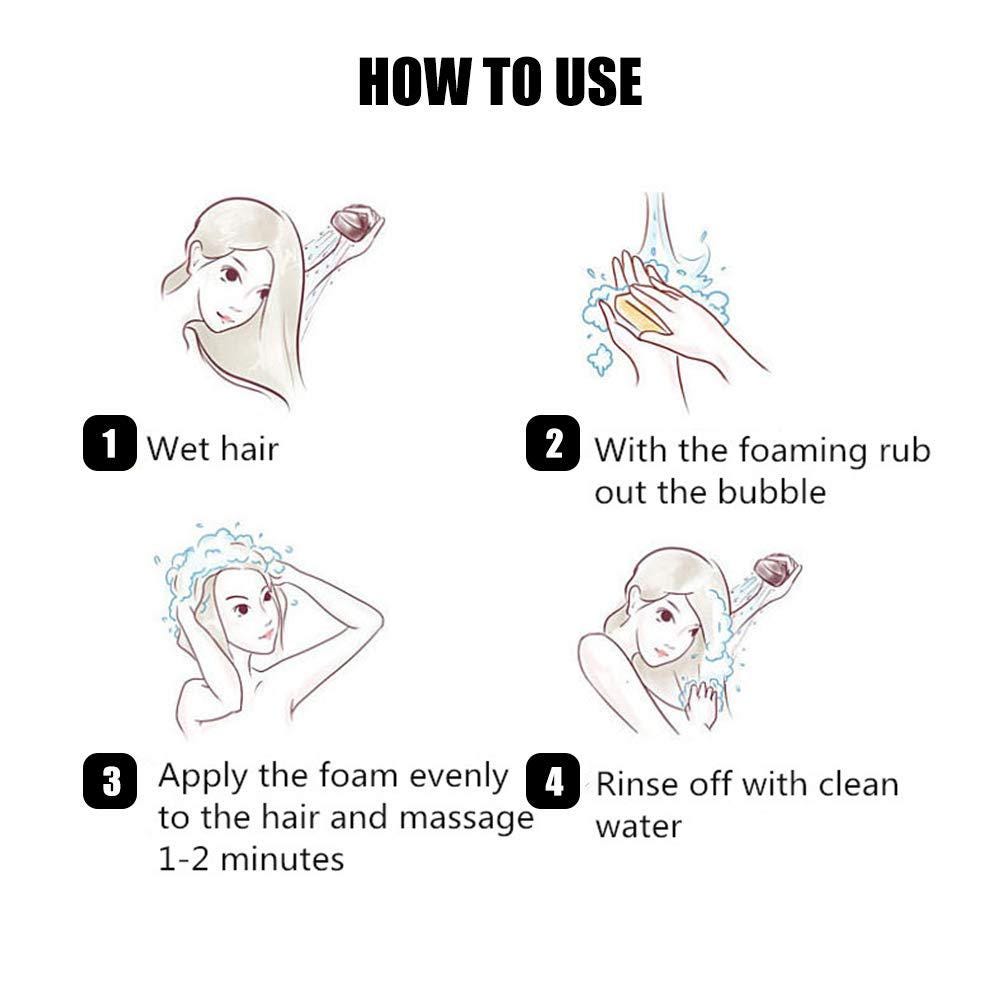 HOW TO USE

1 Wet hair

2 With the foaming rub out the bubble

3 Apply the foam evenly to the hair and massage 1-2 minutes

4 Rinse off with clean water