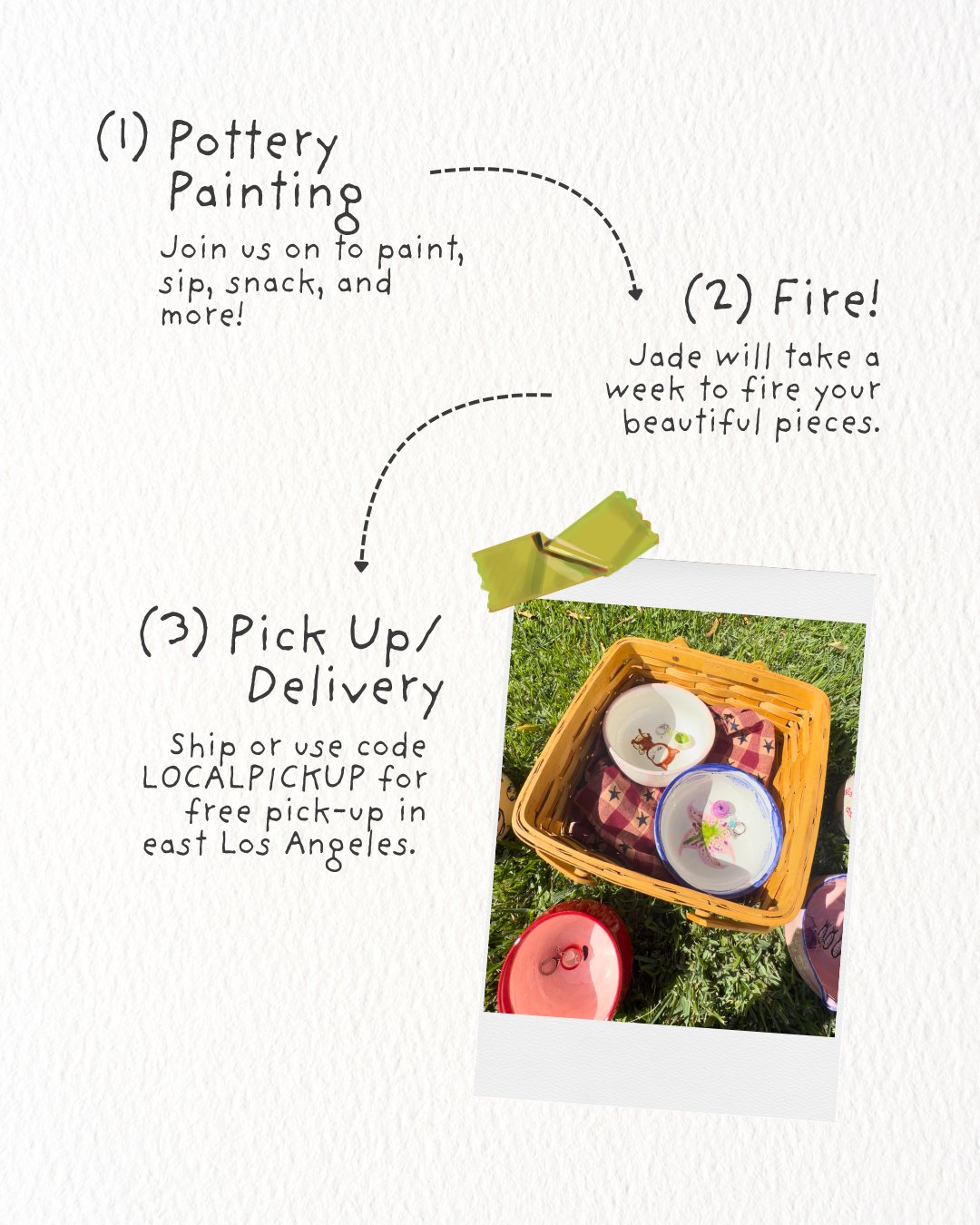 (1) Pottery Painting

Join us on to paint, sip, snack, and more!

(2) Fire!

Jade will take a week to fire your beautiful pieces.

(3) Pick Up/ Delivery

Ship or use code LOCALPICKUP for free pick-up in east Los Angeles.