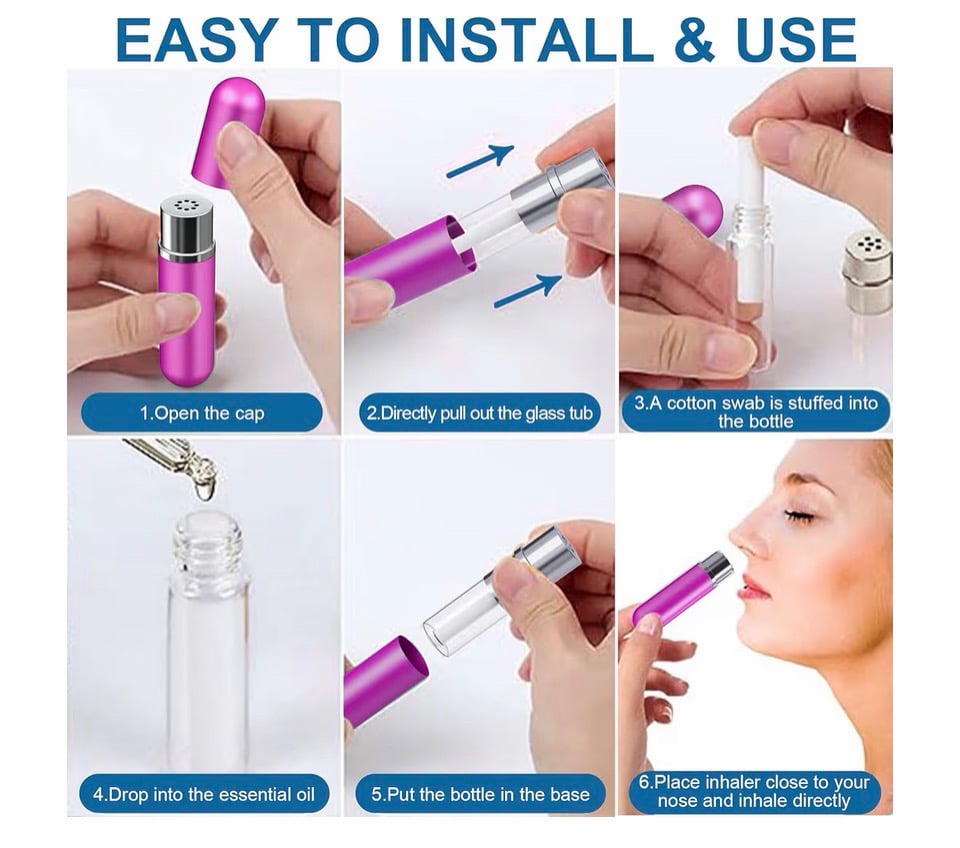 EASY TO INSTALL & USE

1.Open the cap

2.Directly pull out the glass tub

3.A cotton swab is stuffed into the bottle

4.Drop into the essential oil

5.Put the bottle in the base

6.Place inhaler close to your nose and inhale directly