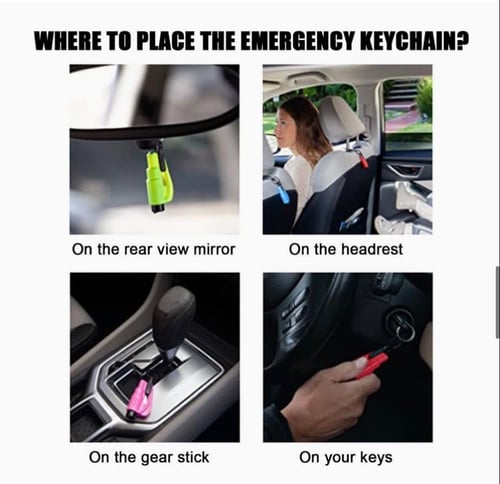 WHERE TO PLACE THE EMERGENCY KEYCHAIN?

On the rear view mirror

On the headrest

On the gear stick

On your keys