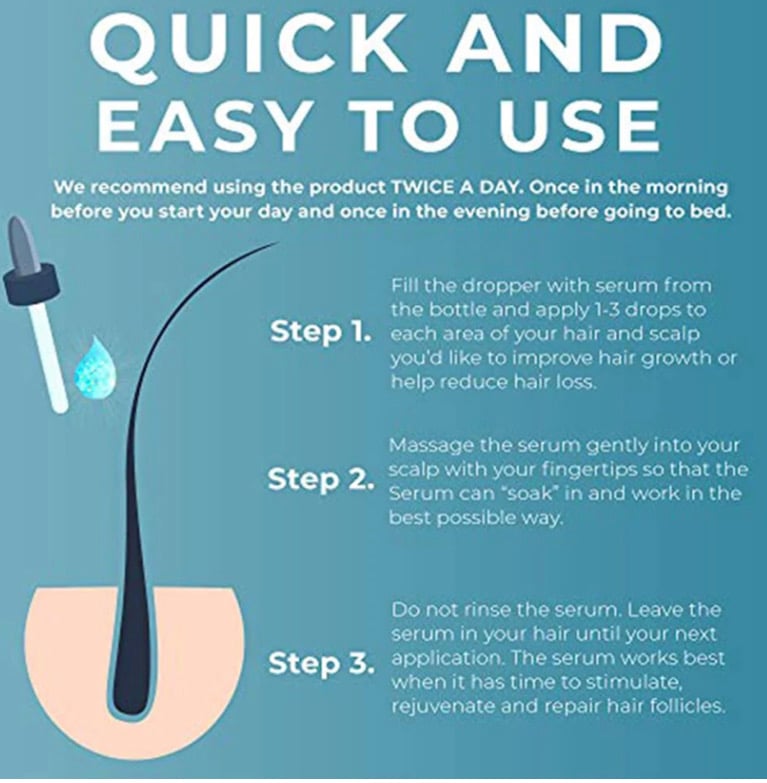 QUICK AND EASY TO USE

We recommend using the product TWICE A DAY. Once in the morning before you start your day and once in the evening before going to bed.

Step 1. Fill the dropper with serum from the bottle and apply 1-3 drops to each area of your hair and scalp you'd like to improve hair growth or help reduce hair loss.

Step 2. Massage the serum gently into your scalp with your fingertips so that the Serum can "soak" in and work in the best possible way.

Step 3. Do not rinse the serum. Leave the serum in your hair until your next application. The serum works best when it has time to stimulate, rejuvenate and repair hair follicles.