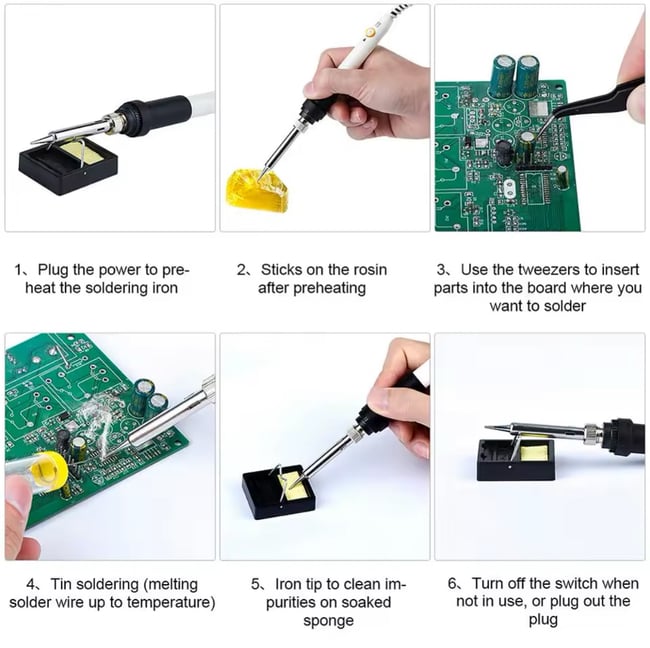 1、Plug the power to preheat the soldering iron

2、Sticks on the rosin after preheating

3、Use the tweezers to insert parts into the board where you want to solder

4、Tin soldering (melting solder wire up to temperature)

5、Iron tip to clean impurities on soaked sponge

6、Turn off the switch when not in use, or plug out the plug