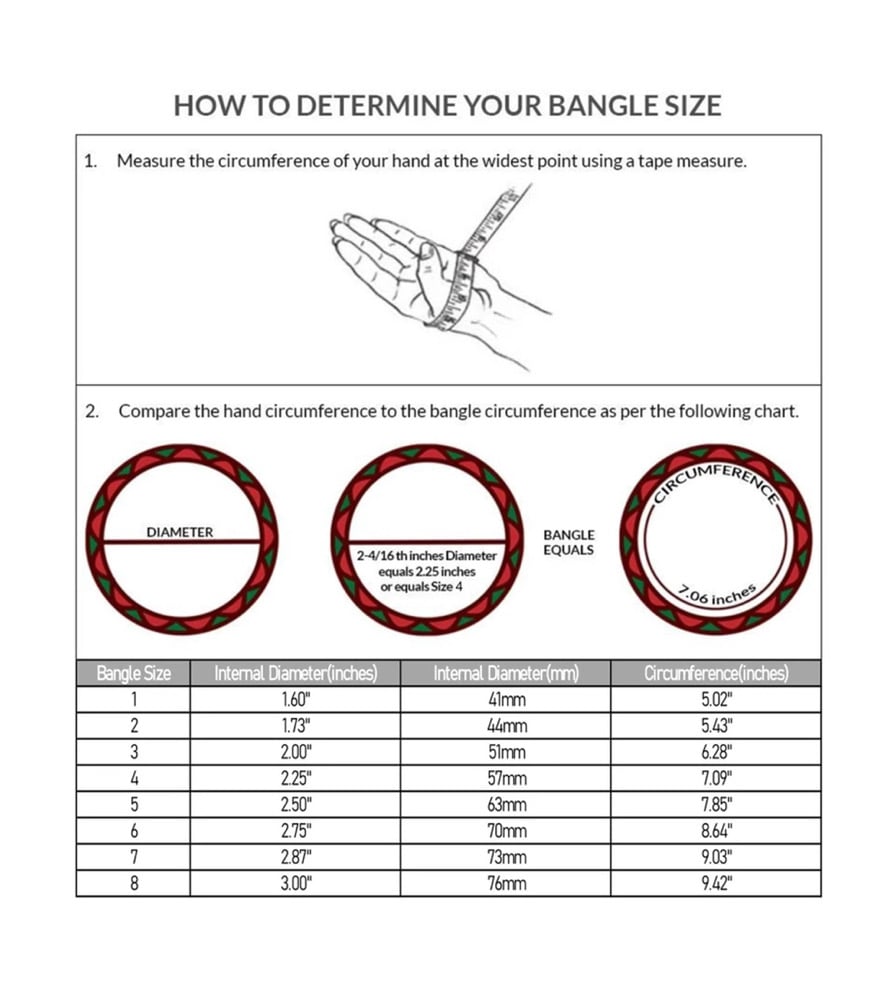 HOW TO DETERMINE YOUR BANGLE SIZE

1. Measure the circumference of your hand at the widest point using a tape measure.

2. Compare the hand circumference to the bangle circumference as per the following chart.

DIAMETER

2-4/16 th inches Diameter equals 2.25 inches or equals Size 4

BANGLE EQUALS

CIRCUMFERENCE

7.06 inches

| Bangle Size | Internal Diameter(inches) | Internal Diameter(mm) | Circumference(inches) |
|---|---|---|---|
| 1 | 1.60" | 41mm | 5.02" |
| 2 | 1.73" | 44mm | 5.43" |
| 3 | 2.00" | 51mm | 6.28" |
| 4 | 2.25" | 57mm | 7.09" |
| 5 | 2.50" | 63mm | 7.85" |
| 6 | 2.75" | 70mm | 8.64" |
| 7 | 2.87" | 73mm | 9.03" |
| 8 | 3.00" | 76mm | 9.42" |