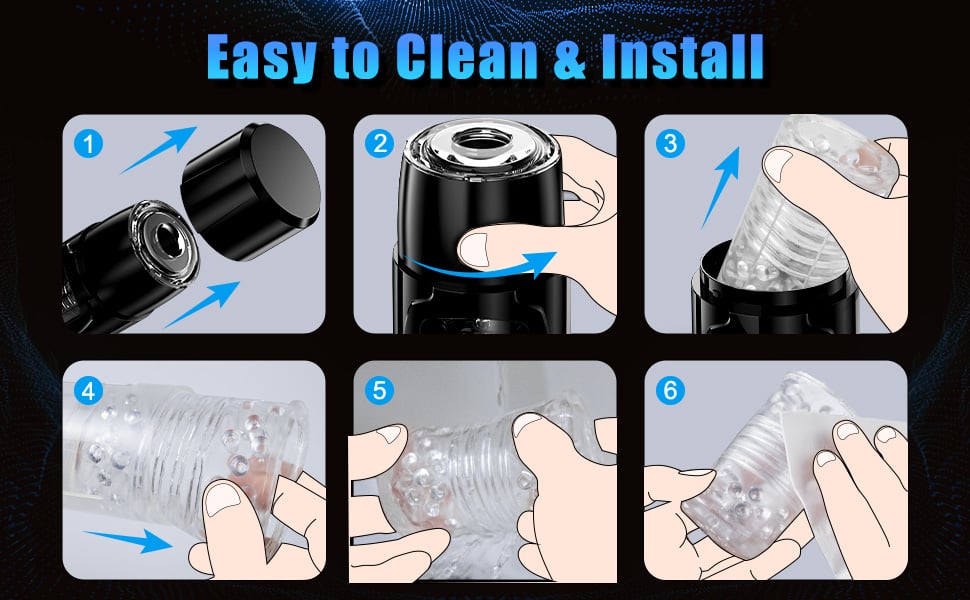 Easy to Clean & Install

1

2

3

4

5

6