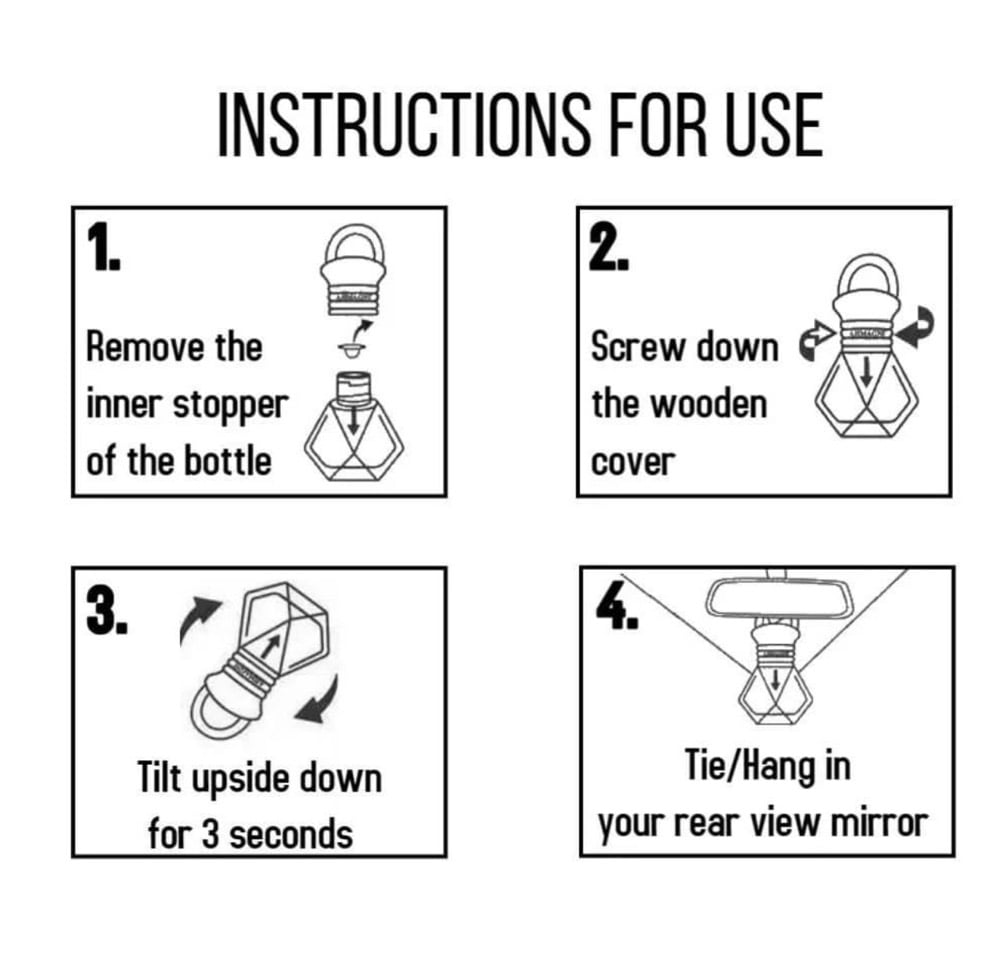 INSTRUCTIONS FOR USE

1.

Remove the inner stopper of the bottle

2.

Screw down the wooden cover

3.

Tilt upside down for 3 seconds

4.

Tie/Hang in your rear view mirror